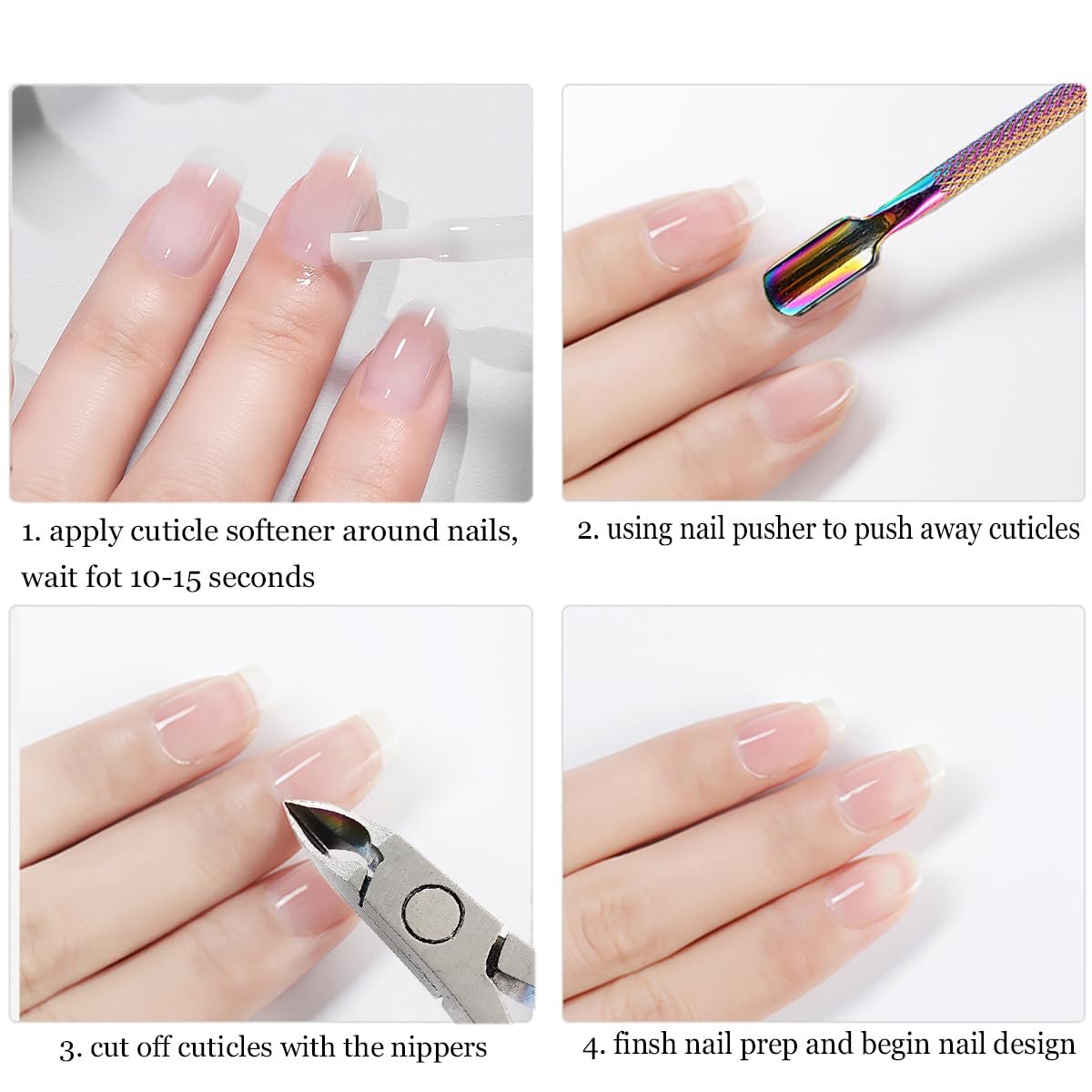 1. apply cuticle softener around nails, wait fot 10-15 seconds

2. using nail pusher to push away cuticles

3. cut off cuticles with the nippers

4. finsh nail prep and begin nail design