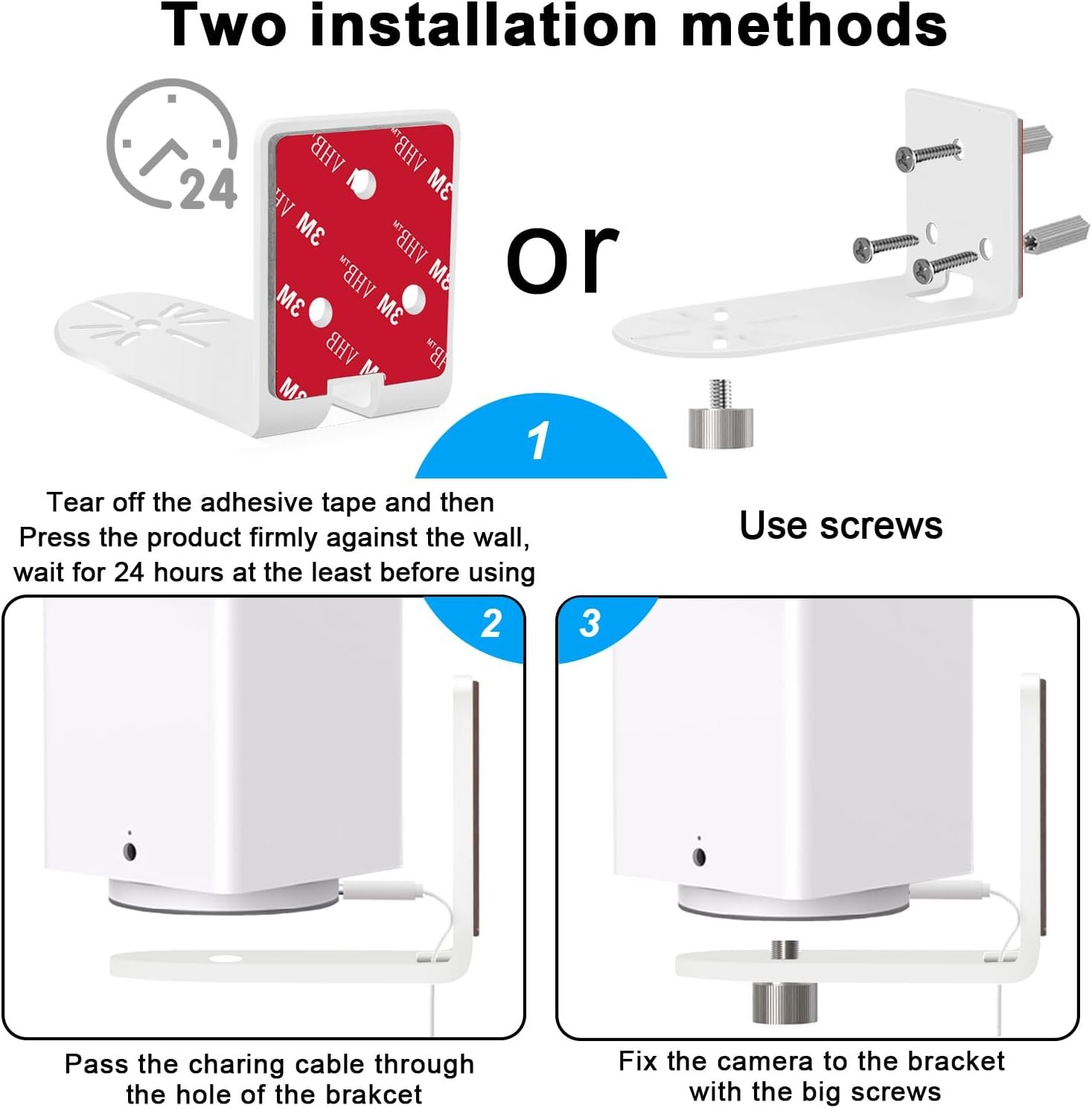 Two installation methods

24

3M VHB

or

1

Tear off the adhesive tape and then Press the product firmly against the wall, wait for 24 hours at the least before using

Use screws

2

3

Pass the charing cable through the hole of the brakcet

Fix the camera to the bracket with the big screws