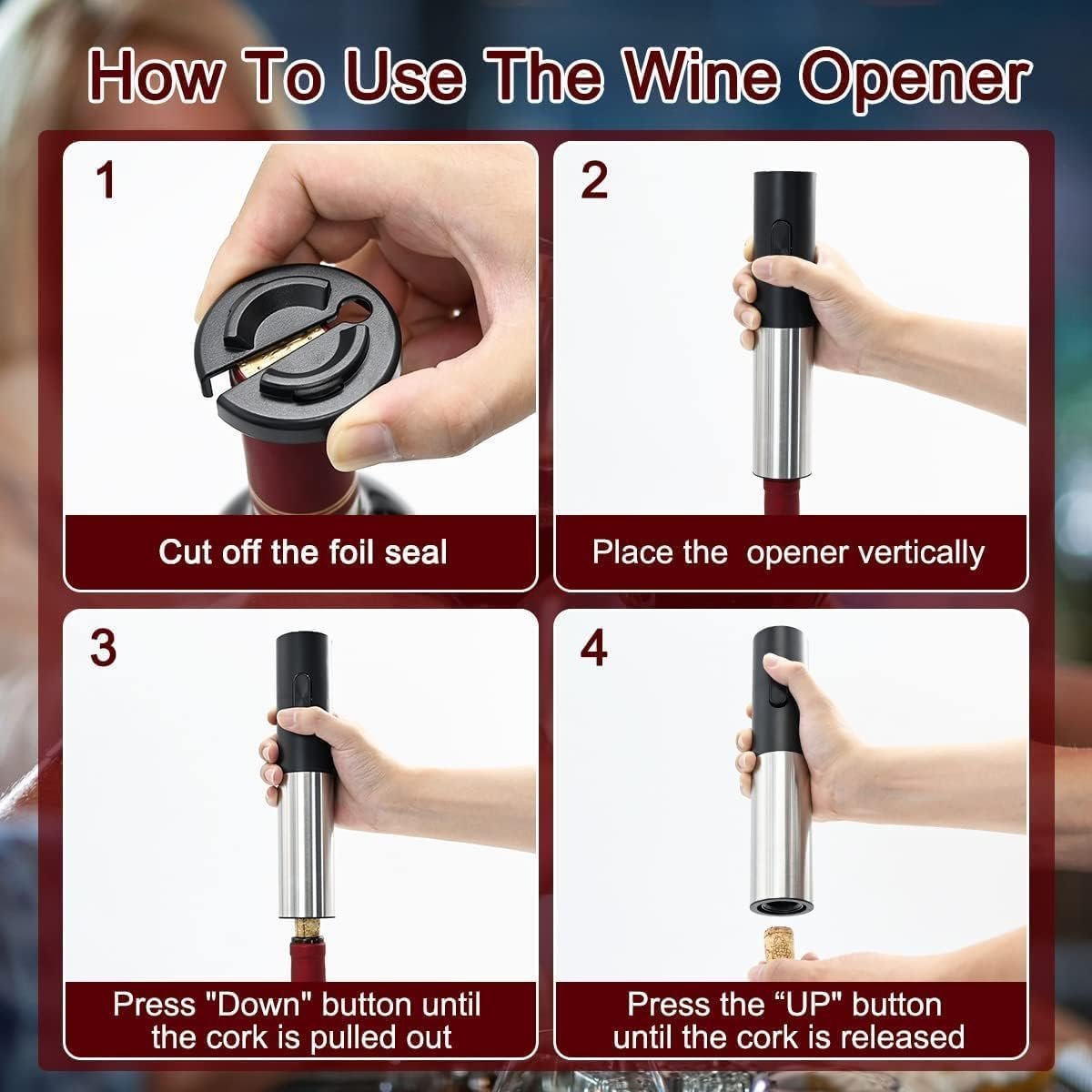 How To Use The Wine Opener

1

Cut off the foil seal

2

Place the  opener vertically

3

Press "Down" button until the cork is pulled out

4

Press the “UP" button until the cork is released