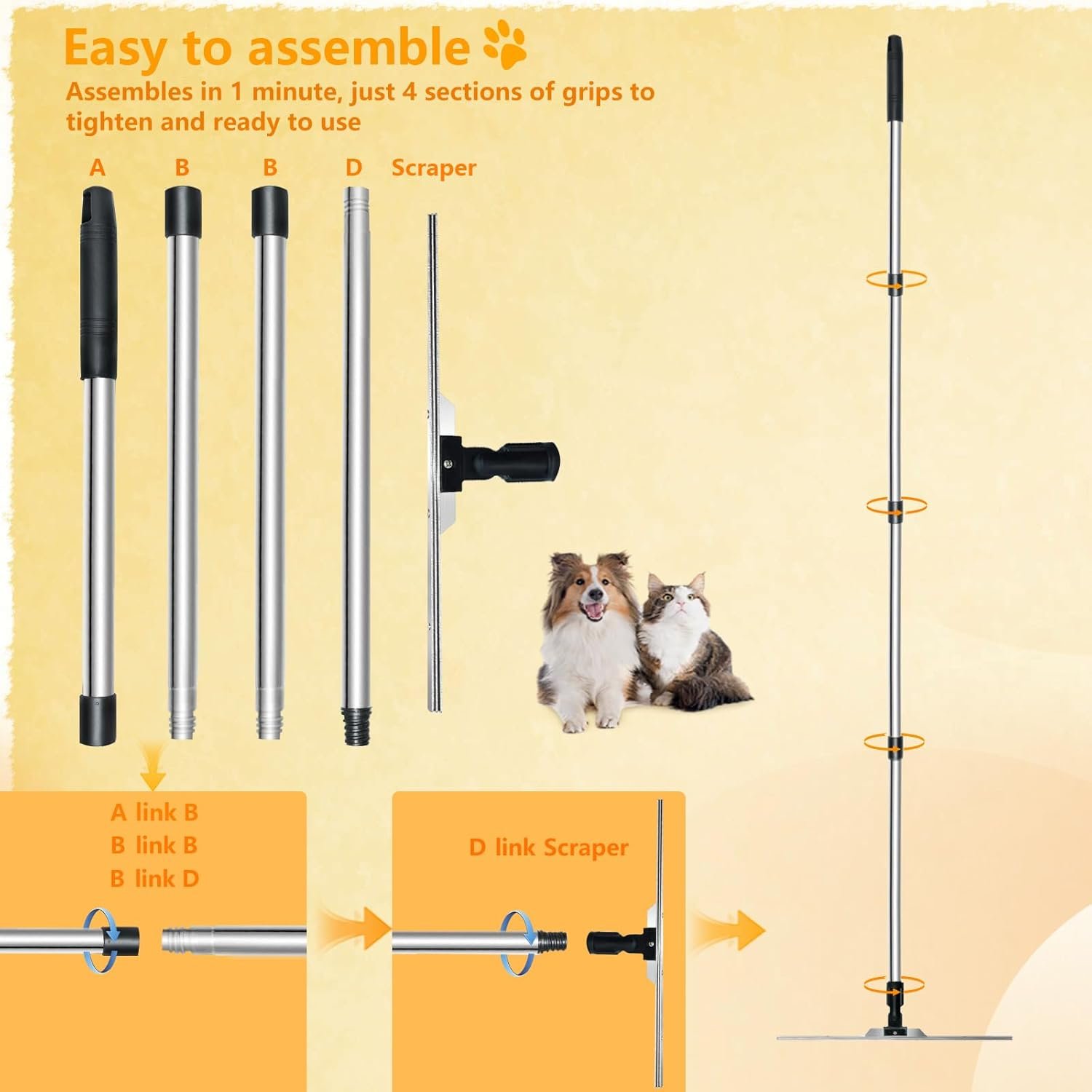 Easy to assemble

Assembles in 1 minute, just 4 sections of grips to tighten and ready to use

A B B D Scraper

A link B
B link B
B link D

D link Scraper