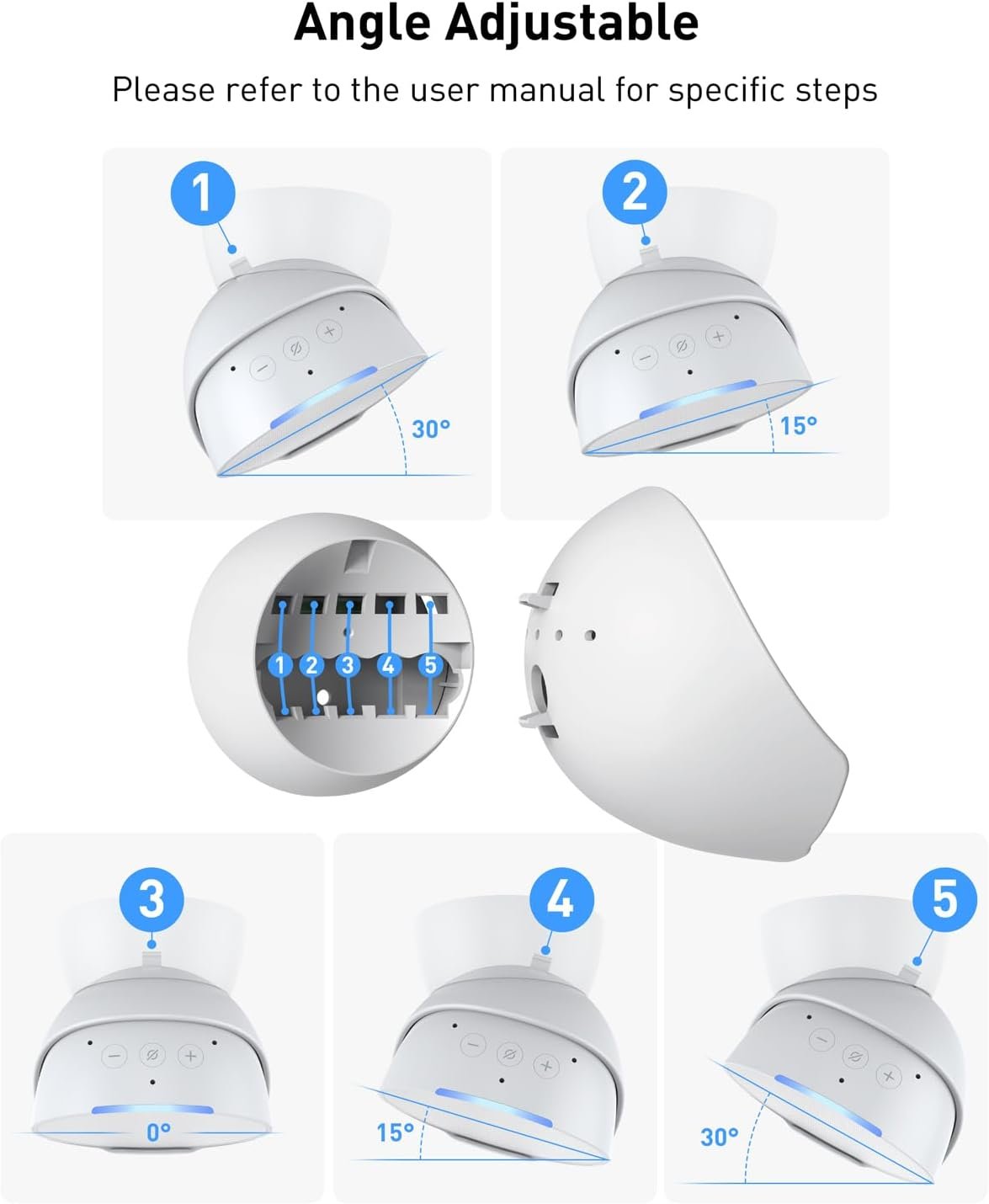 Angle Adjustable

Please refer to the user manual for specific steps

1

30°

2

15°

1 2 3 4 5

3

0°

4

15°

5

30°