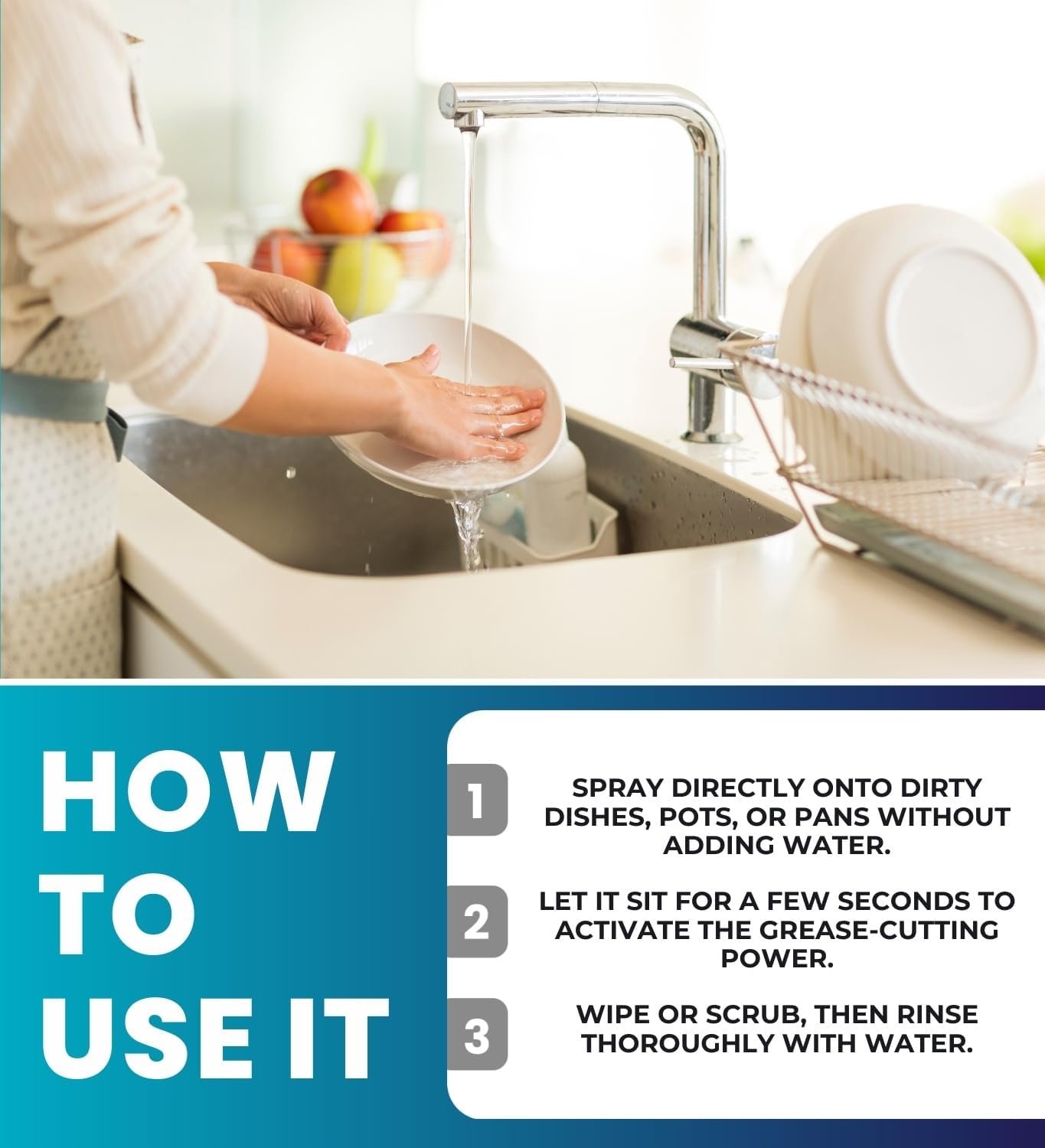 HOW TO USE IT

1 SPRAY DIRECTLY ONTO DIRTY DISHES, POTS, OR PANS WITHOUT ADDING WATER.

2 LET IT SIT FOR A FEW SECONDS TO ACTIVATE THE GREASE-CUTTING POWER.

3 WIPE OR SCRUB, THEN RINSE THOROUGHLY WITH WATER.