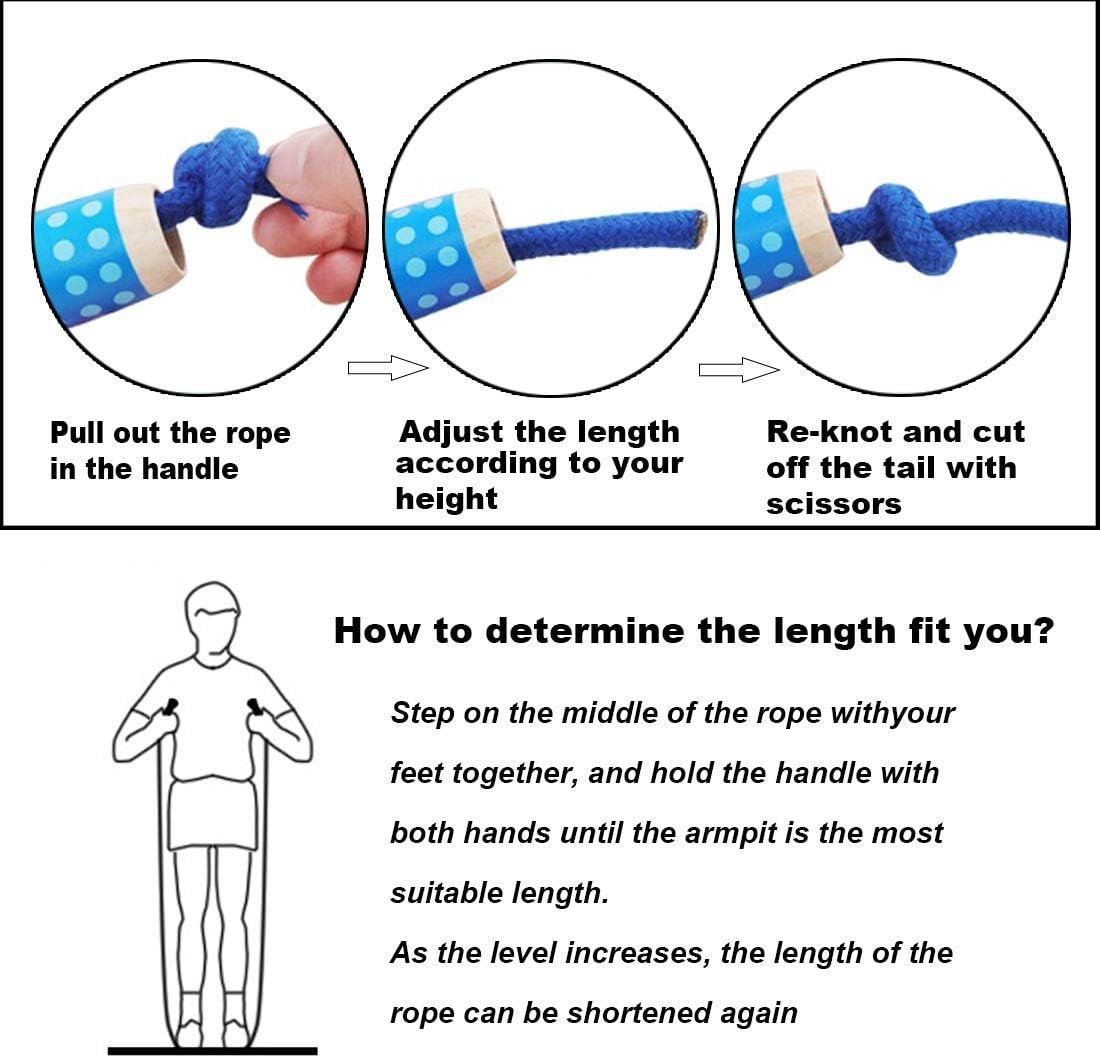 Pull out the rope in the handle

Adjust the length according to your height

Re-knot and cut off the tail with scissors

How to determine the length fit you?

Step on the middle of the rope withyour feet together, and hold the handle with both hands until the armpit is the most suitable length.

As the level increases, the length of the rope can be shortened again