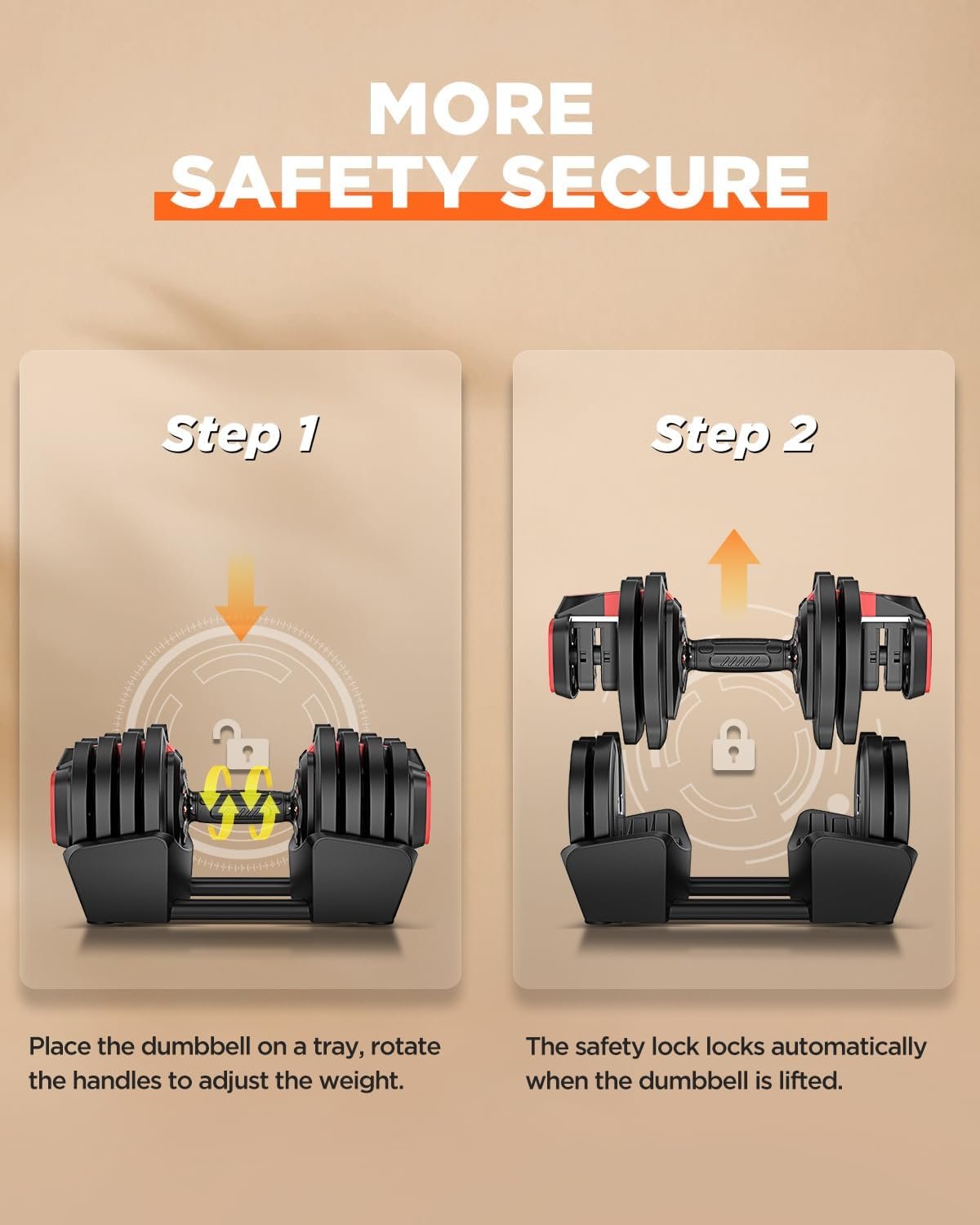 MORE
SAFETY SECURE

Step 1

Place the dumbbell on a tray, rotate the handles to adjust the weight.

Step 2

The safety lock locks automatically when the dumbbell is lifted.