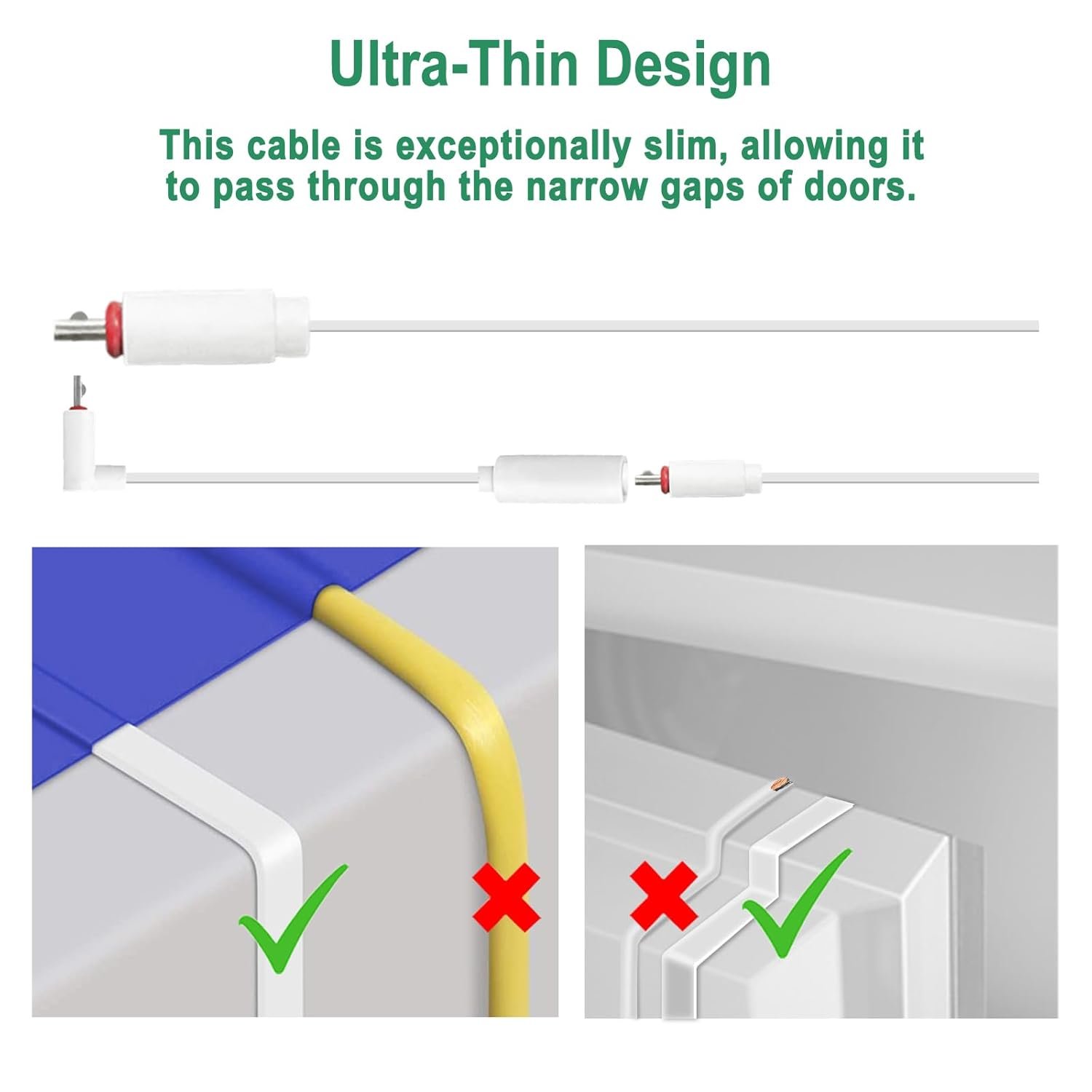 Ultra-Thin Design

This cable is exceptionally slim, allowing it to pass through the narrow gaps of doors.