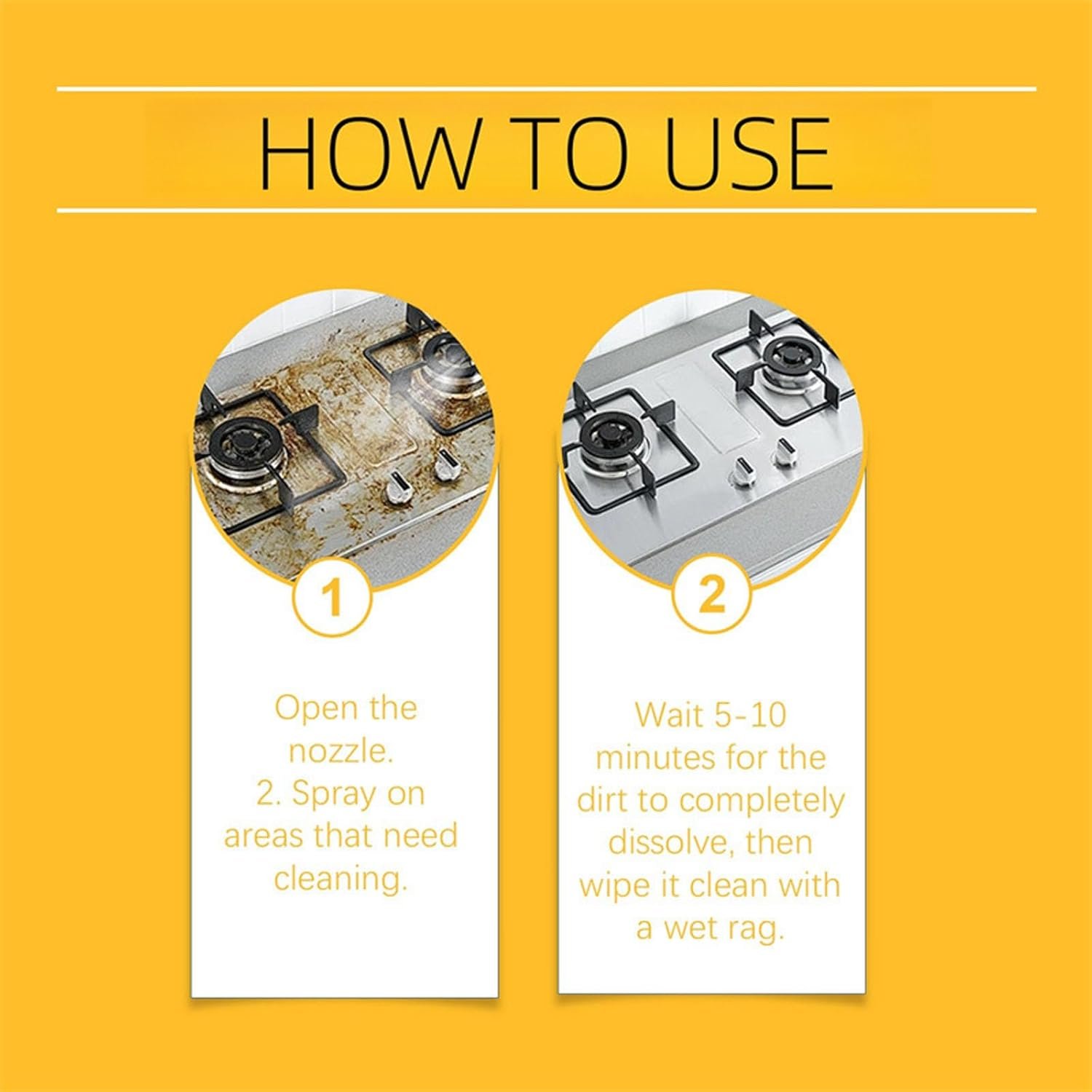 HOW TO USE

1

Open the nozzle.
2. Spray on areas that need cleaning.

2

Wait 5-10 minutes for the dirt to completely dissolve, then wipe it clean with a wet rag.