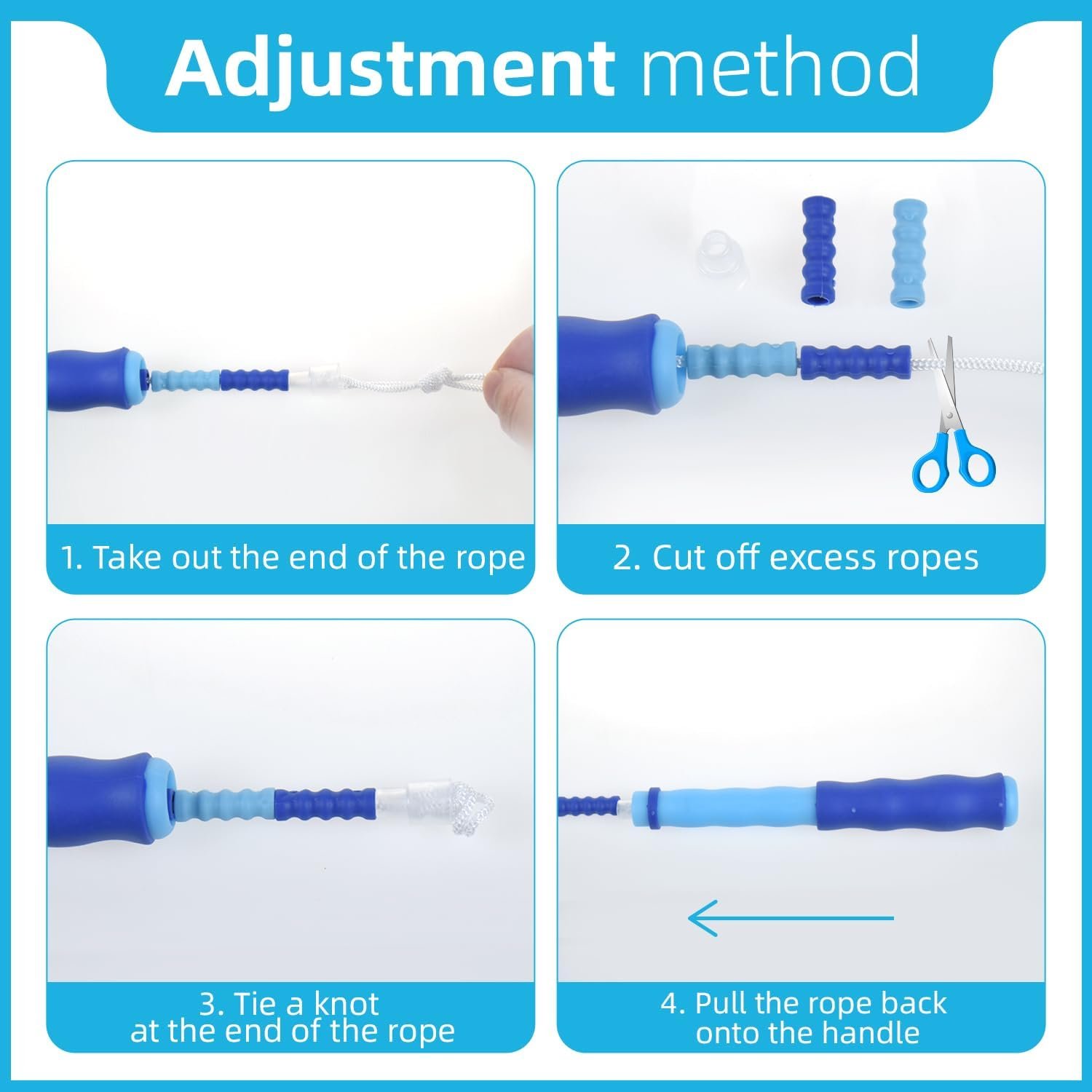 Adjustment method

1. Take out the end of the rope

2. Cut off excess ropes

3. Tie a knot at the end of the rope

4. Pull the rope back onto the handle