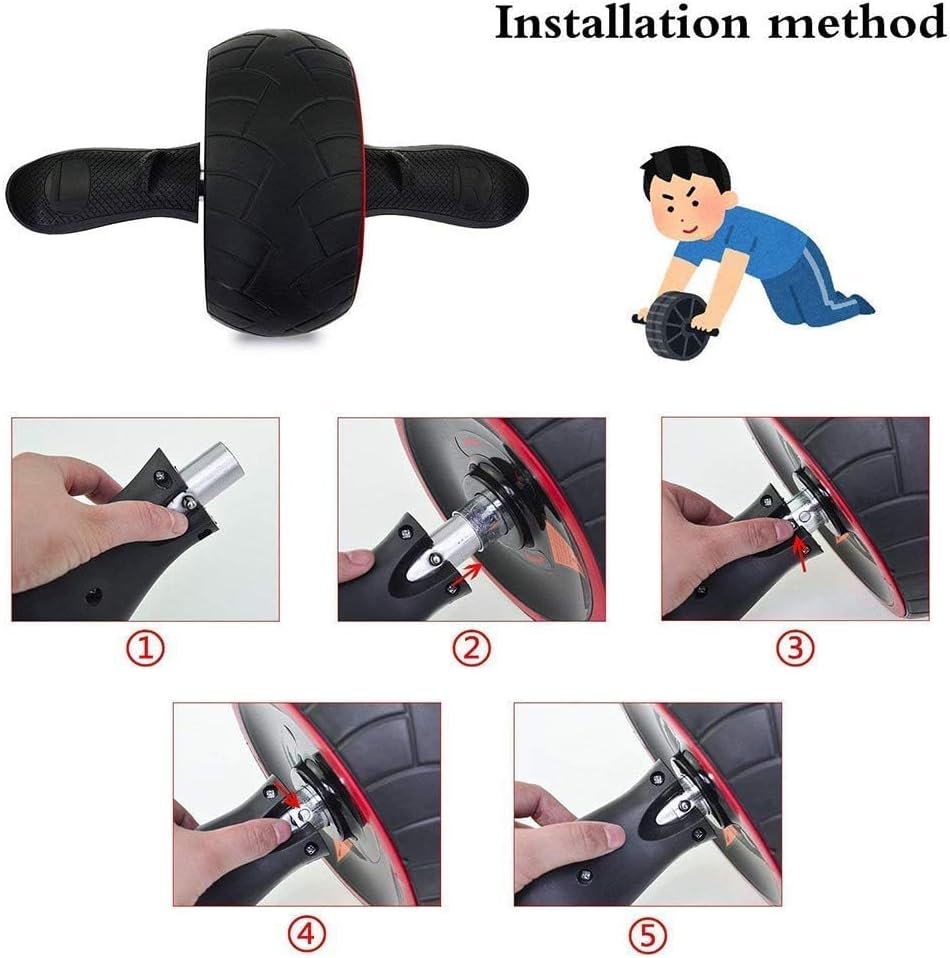 Installation method

L R

①

②

③

④

⑤