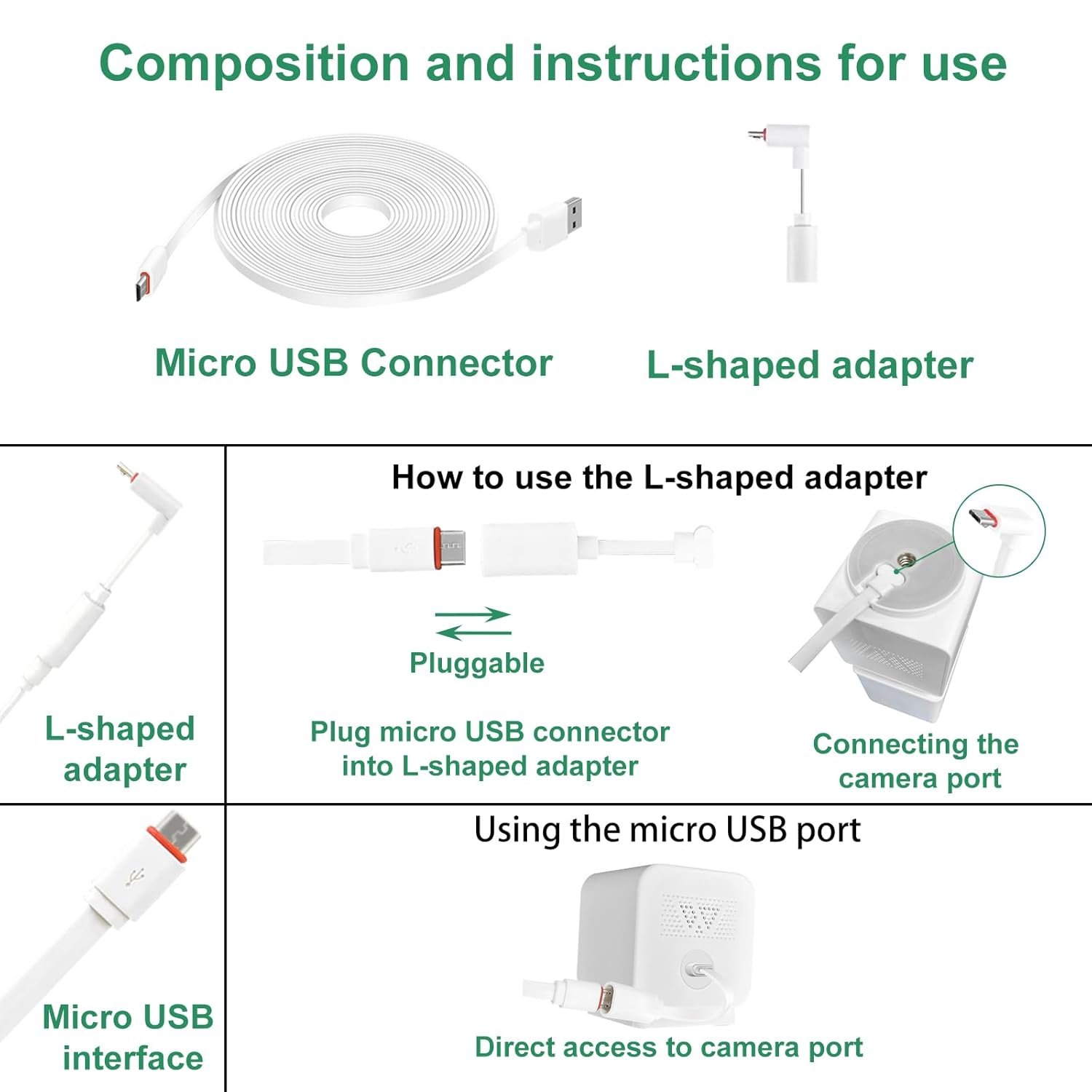 Composition and instructions for use

Micro USB Connector

L-shaped adapter

L-shaped adapter

How to use the L-shaped adapter

Pluggable

Plug micro USB connector into L-shaped adapter

Connecting the camera port

Micro USB interface

Using the micro USB port

Direct access to camera port