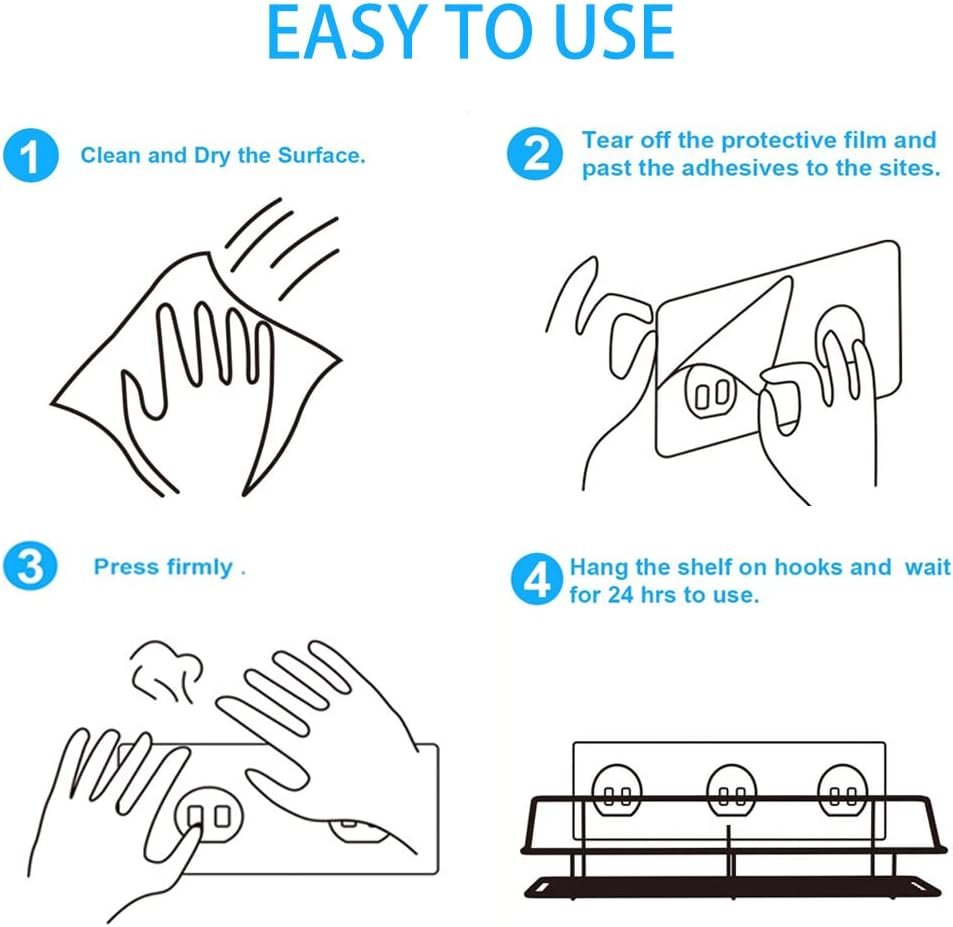 EASY TO USE

1 Clean and Dry the Surface.

2 Tear off the protective film and past the adhesives to the sites.

3 Press firmly .

4 Hang the shelf on hooks and wait for 24 hrs to use.