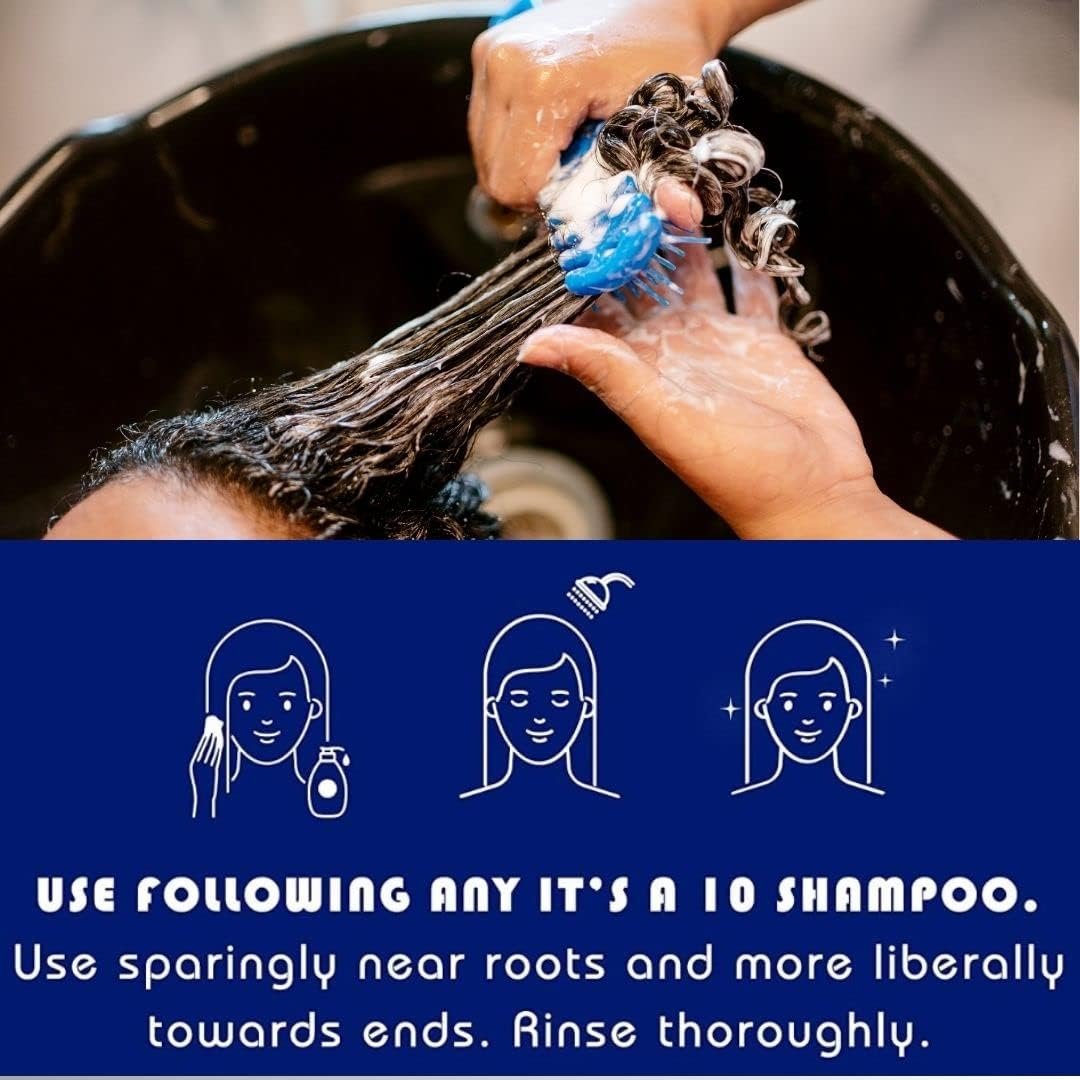 USE FOLLOWING ANY IT'S A 10 SHAMPOO.
Use sparingly near roots and more liberally towards ends. Rinse thoroughly.