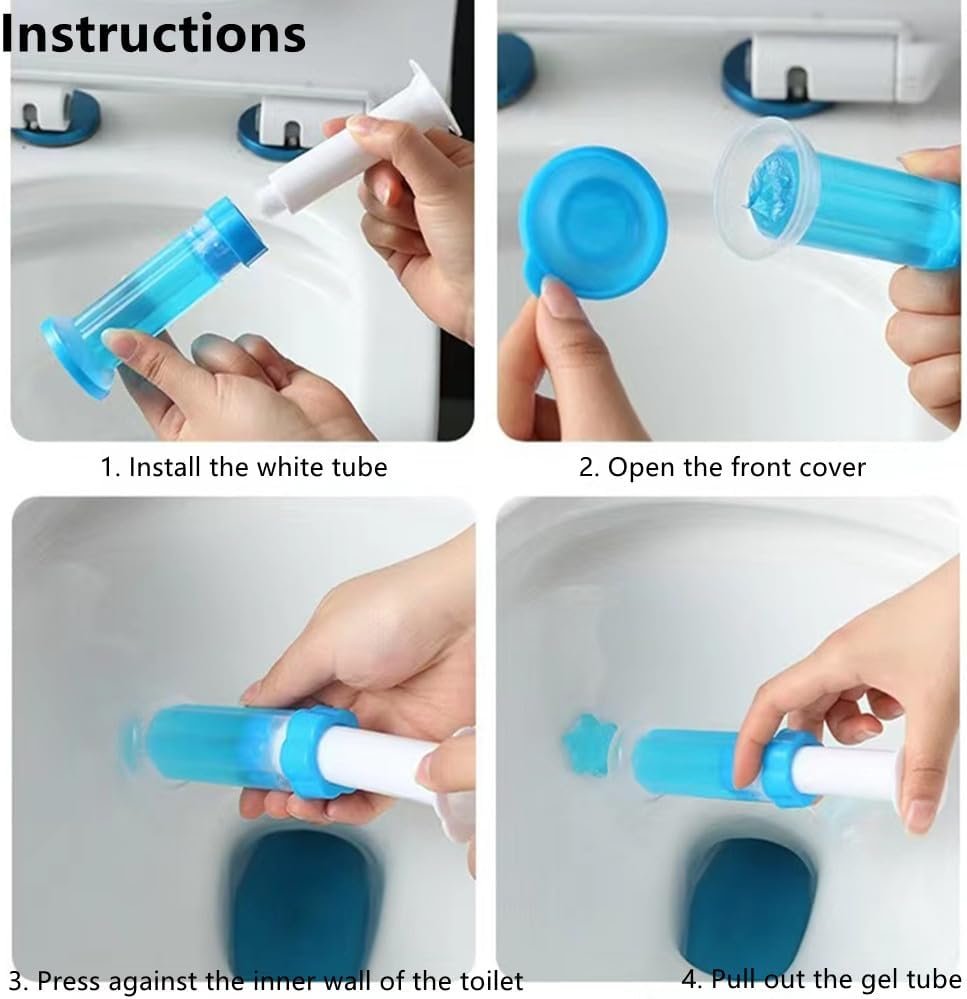 Instructions

1. Install the white tube

2. Open the front cover

3. Press against the inner wall of the toilet

4. Pull out the gel tube