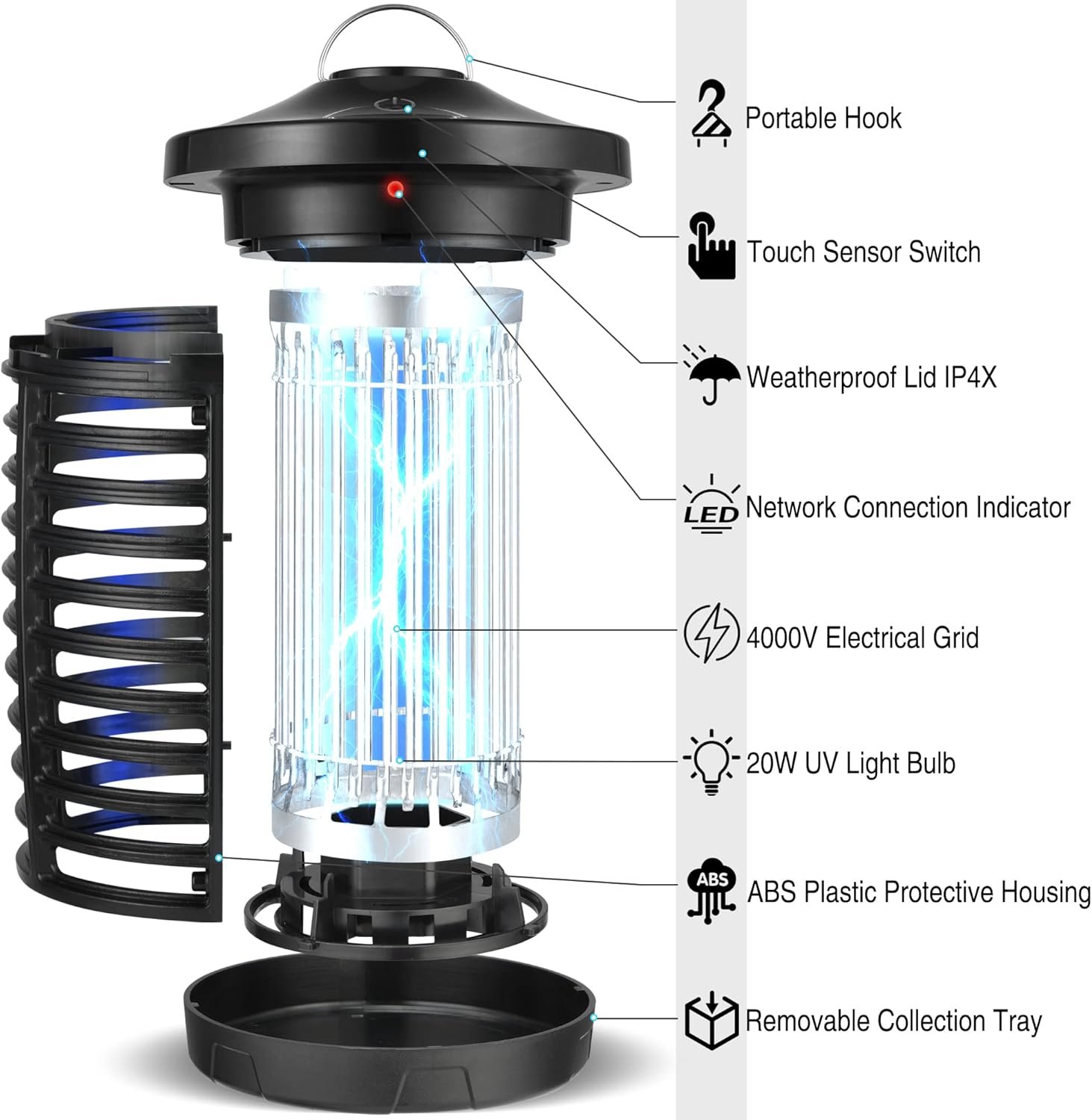 Portable Hook

Touch Sensor Switch

Weatherproof Lid IP4X

LED Network Connection Indicator

4000V Electrical Grid

20W UV Light Bulb

ABS ABS Plastic Protective Housing

Removable Collection Tray