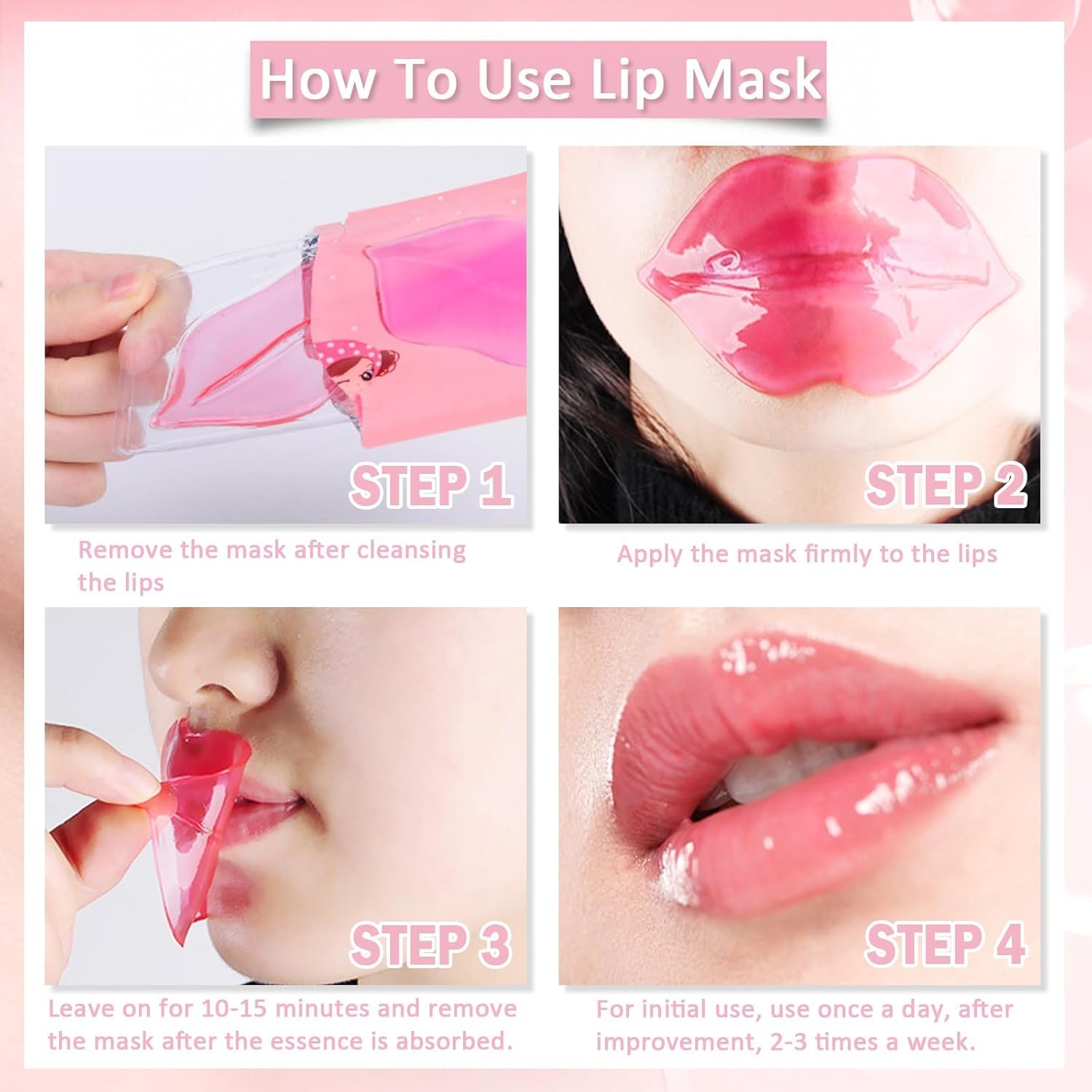 How To Use Lip Mask

STEP 1

Remove the mask after cleansing the lips

STEP 2

Apply the mask firmly to the lips

STEP 3

Leave on for 10-15 minutes and remove the mask after the essence is absorbed.

STEP 4

For initial use, use once a day, after improvement, 2-3 times a week.