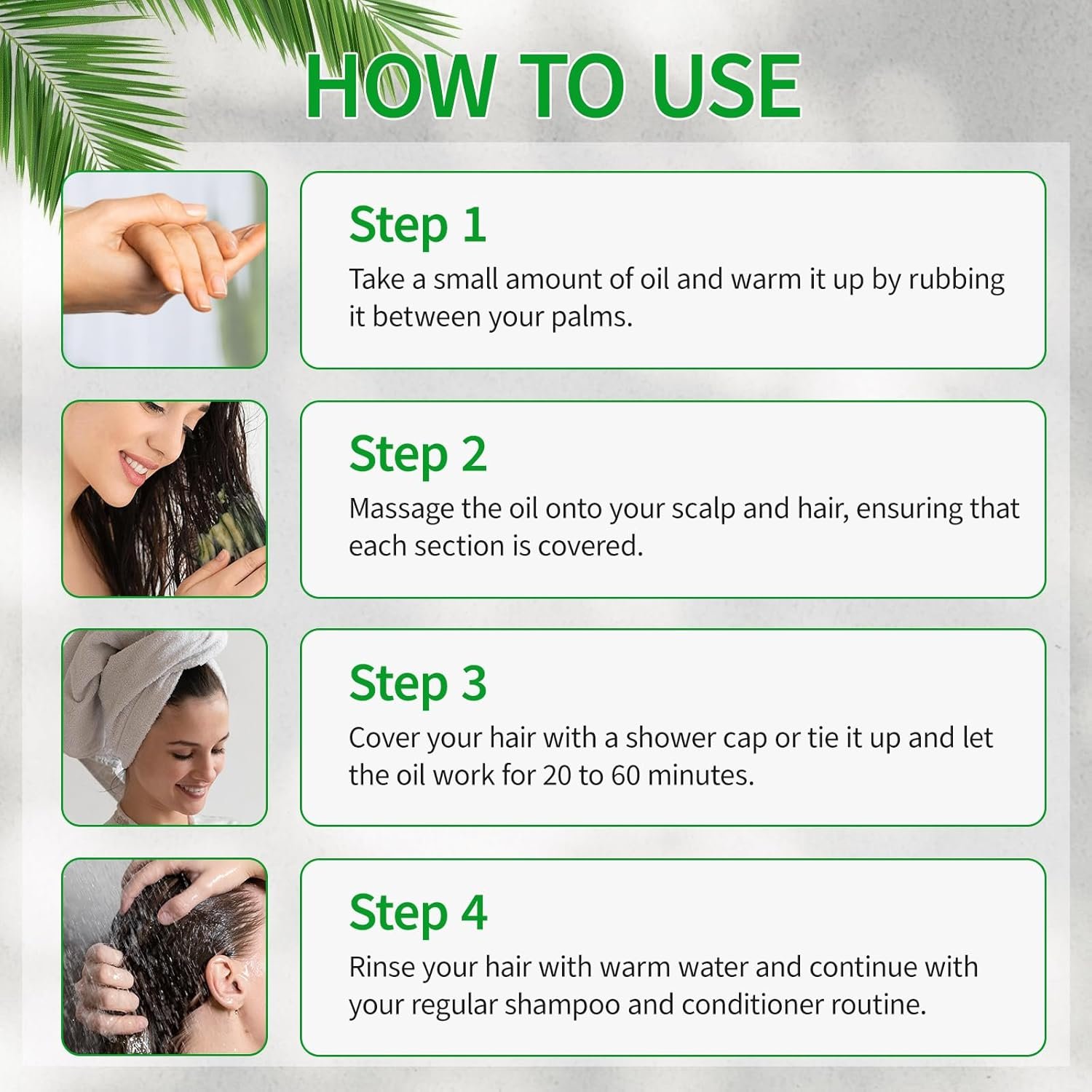 HOW TO USE

Step 1
Take a small amount of oil and warm it up by rubbing it between your palms.

Step 2
Massage the oil onto your scalp and hair, ensuring that each section is covered.

Step 3
Cover your hair with a shower cap or tie it up and let the oil work for 20 to 60 minutes.

Step 4
Rinse your hair with warm water and continue with your regular shampoo and conditioner routine.