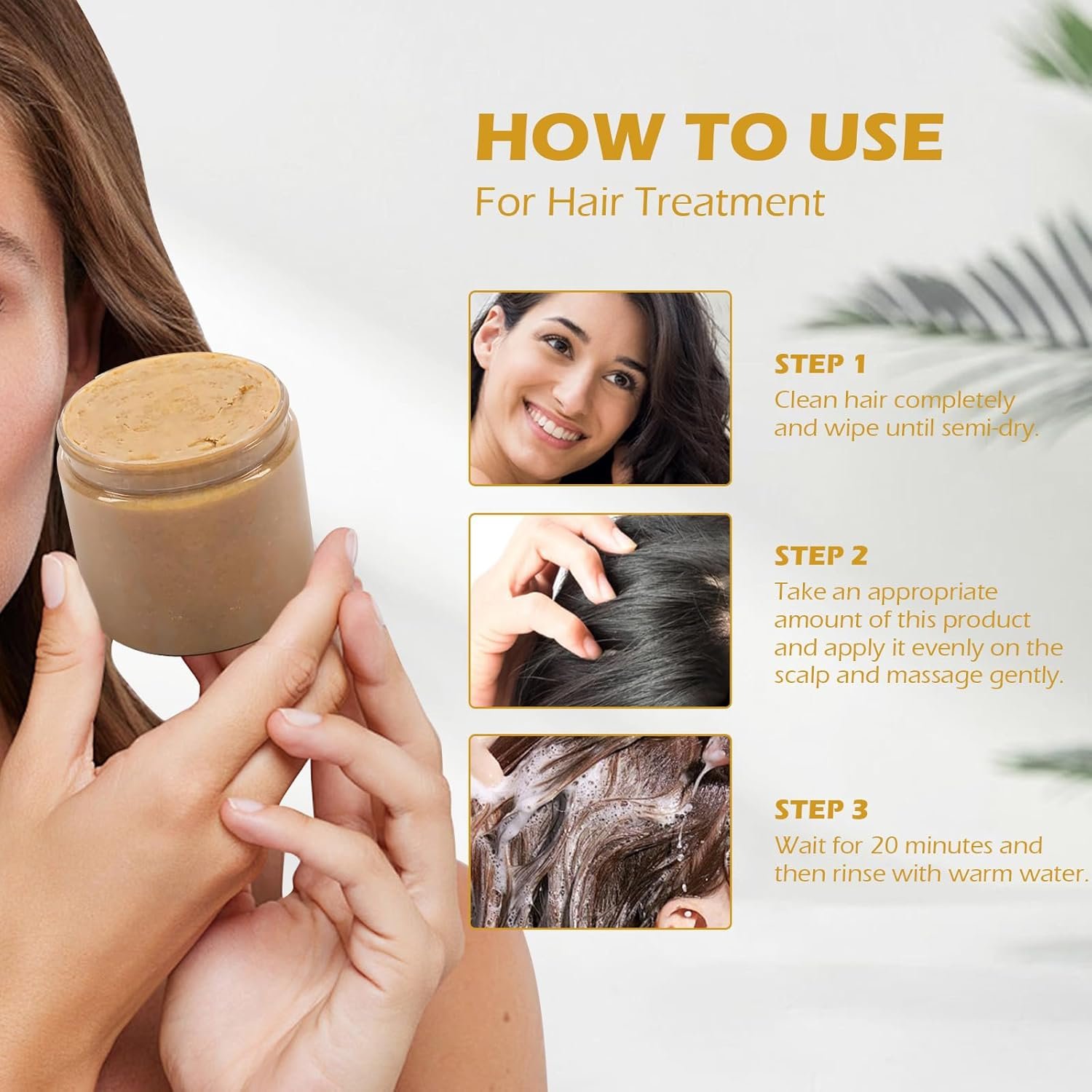 HOW TO USE
For Hair Treatment

STEP 1
Clean hair completely and wipe until semi-dry.

STEP 2
Take an appropriate amount of this product and apply it evenly on the scalp and massage gently.

STEP 3
Wait for 20 minutes and then rinse with warm water.