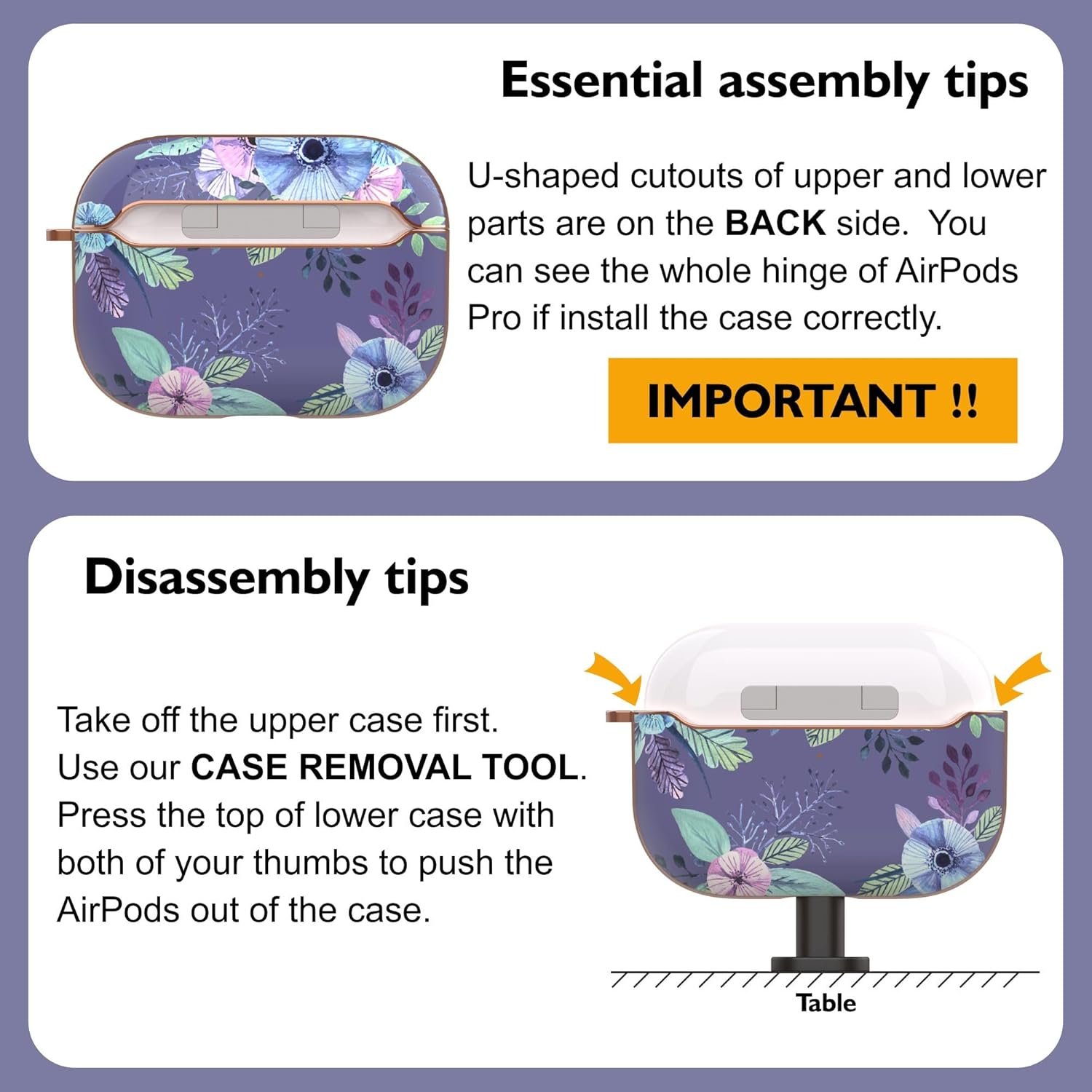 Essential assembly tips

U-shaped cutouts of upper and lower parts are on the BACK side. You can see the whole hinge of AirPods Pro if install the case correctly.

IMPORTANT !!

Disassembly tips

Take off the upper case first.
Use our CASE REMOVAL TOOL.
Press the top of lower case with both of your thumbs to push the AirPods out of the case.

Table