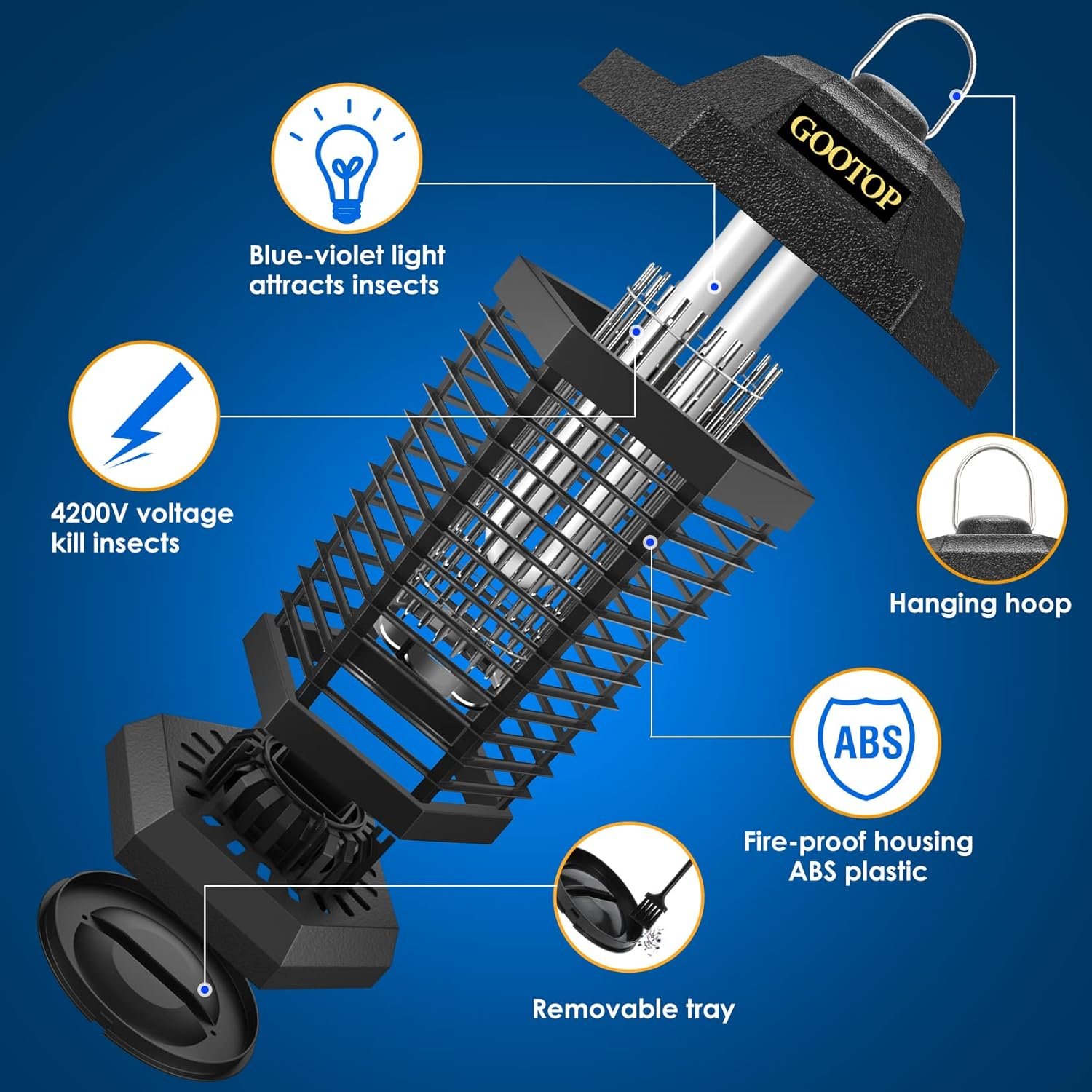 GOOTOP

Blue-violet light attracts insects

4200V voltage kill insects

Hanging hoop

ABS

Fire-proof housing ABS plastic

Removable tray