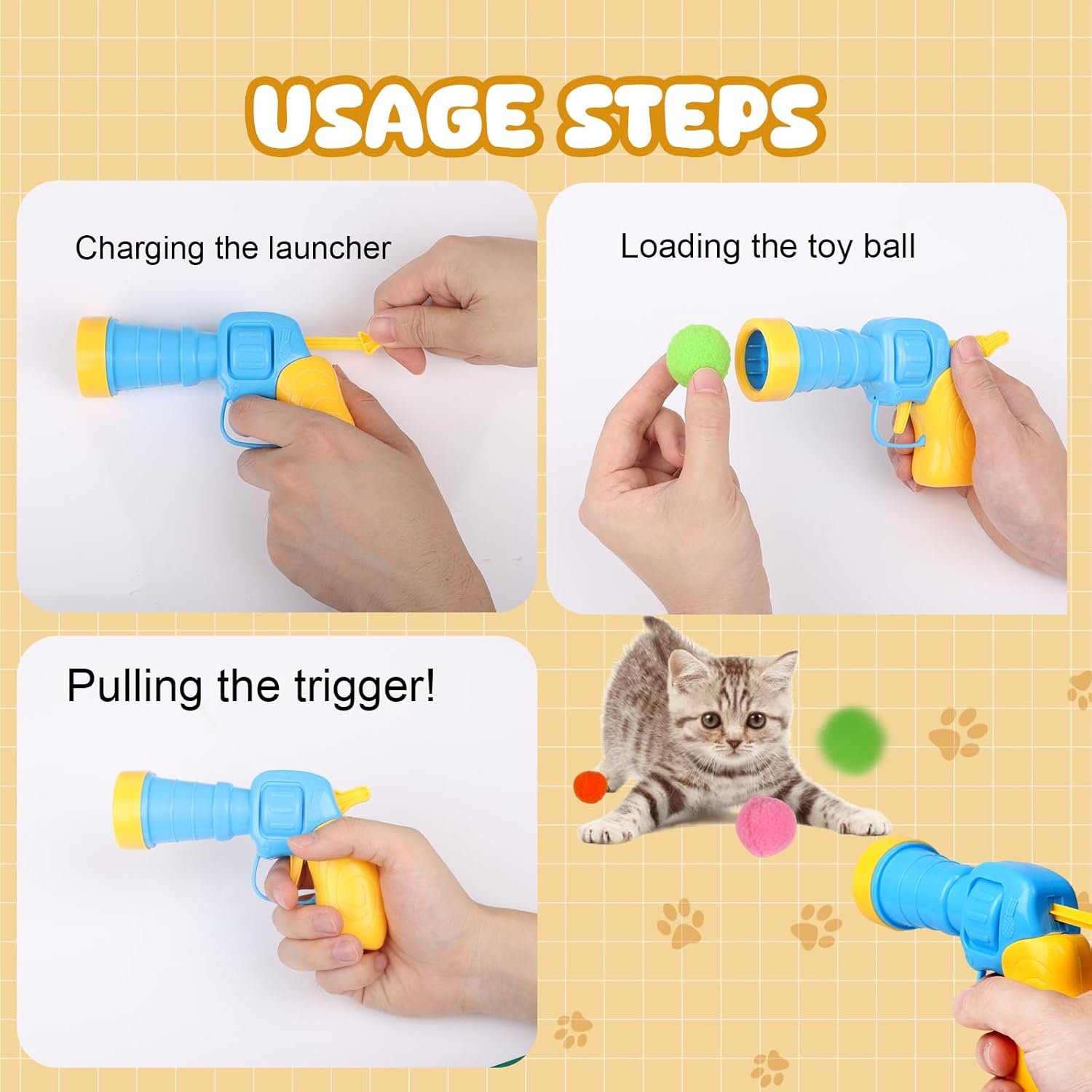 USAGE STEPS

Charging the launcher

Loading the toy ball

Pulling the trigger!