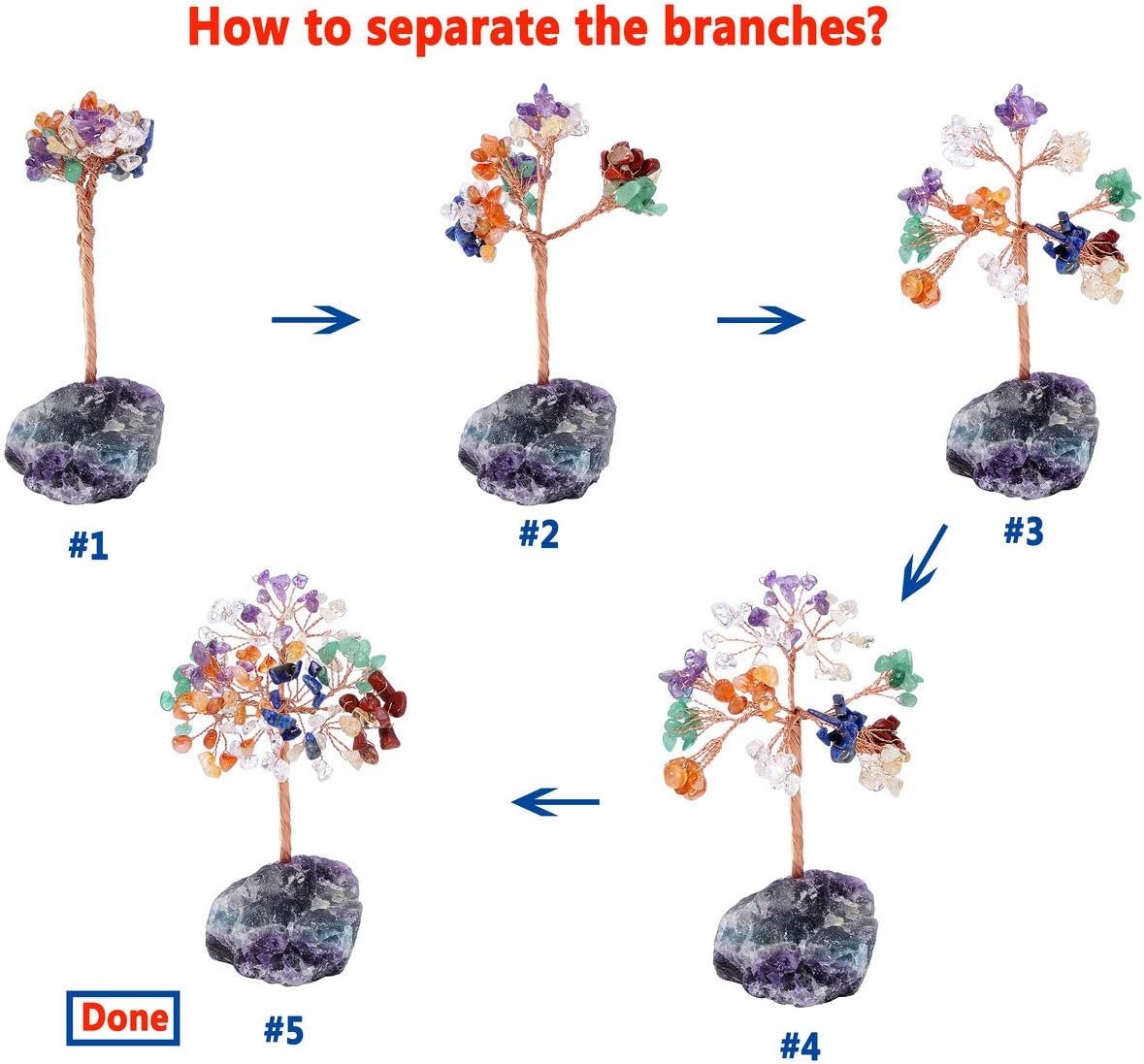 How to separate the branches?

#1

#2

#3

#4

#5

Done