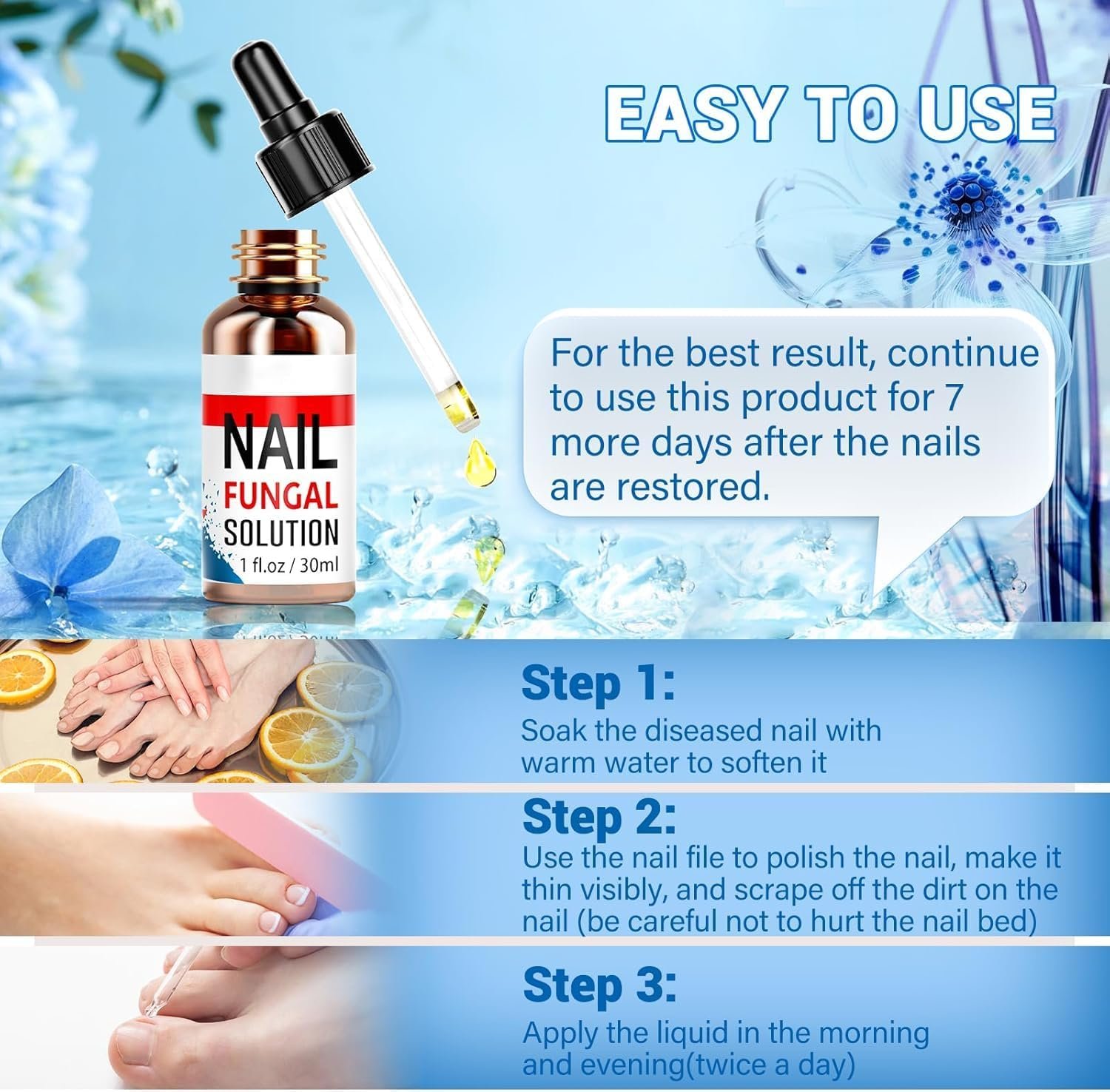 EASY TO USE

NAIL
FUNGAL
SOLUTION
1 fl.oz / 30ml

For the best result, continue to use this product for 7 more days after the nails are restored.

Step 1:
Soak the diseased nail with warm water to soften it

Step 2:
Use the nail file to polish the nail, make it thin visibly, and scrape off the dirt on the nail (be careful not to hurt the nail bed)

Step 3:
Apply the liquid in the morning and evening(twice a day)