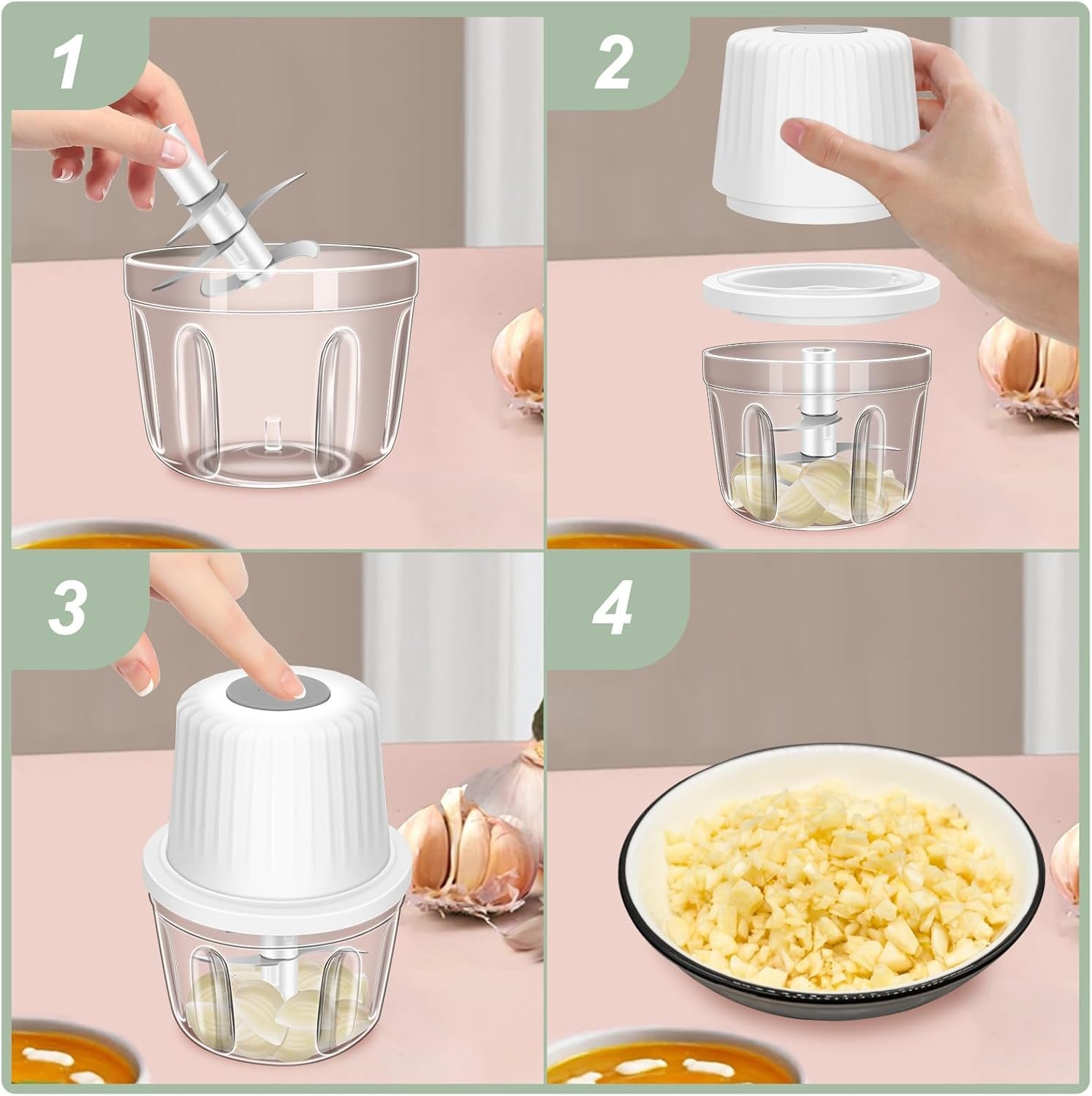 1

2

3

4