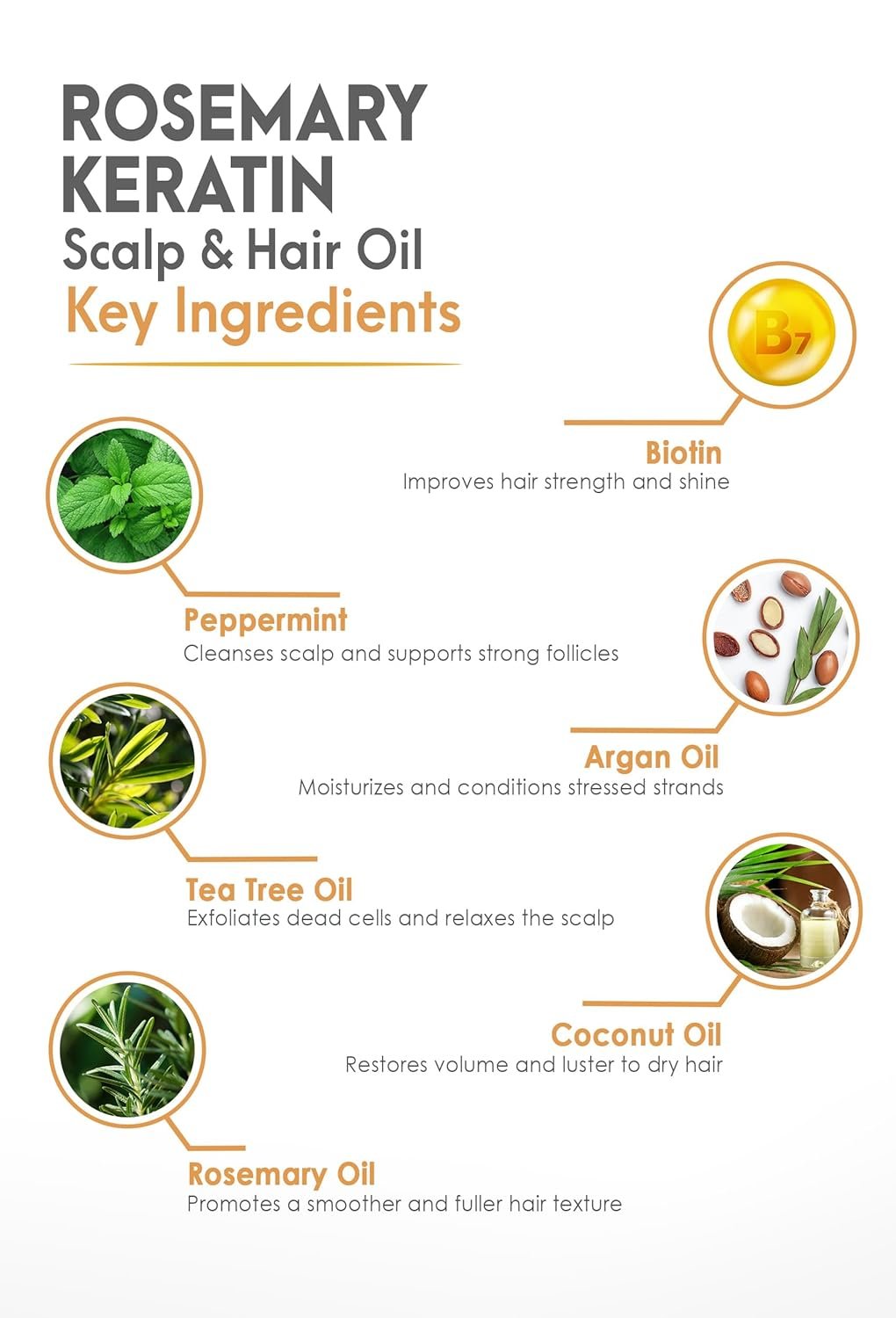 ROSEMARY KERATIN
Scalp & Hair Oil
Key Ingredients

$B_7$

Biotin
Improves hair strength and shine

Peppermint
Cleanses scalp and supports strong follicles

Argan Oil
Moisturizes and conditions stressed strands

Tea Tree Oil
Exfoliates dead cells and relaxes the scalp

Coconut Oil
Restores volume and luster to dry hair

Rosemary Oil
Promotes a smoother and fuller hair texture