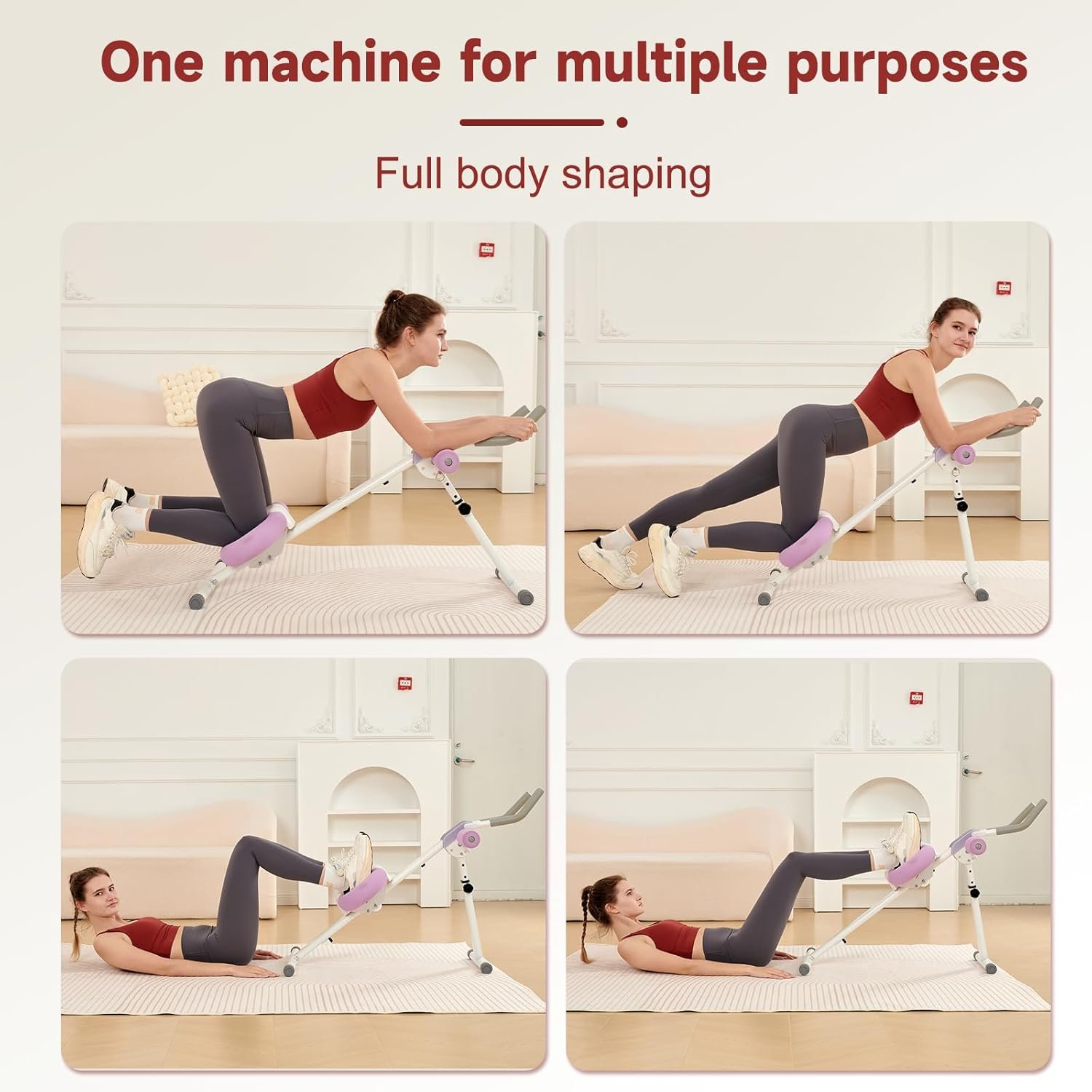 One machine for multiple purposes

Full body shaping