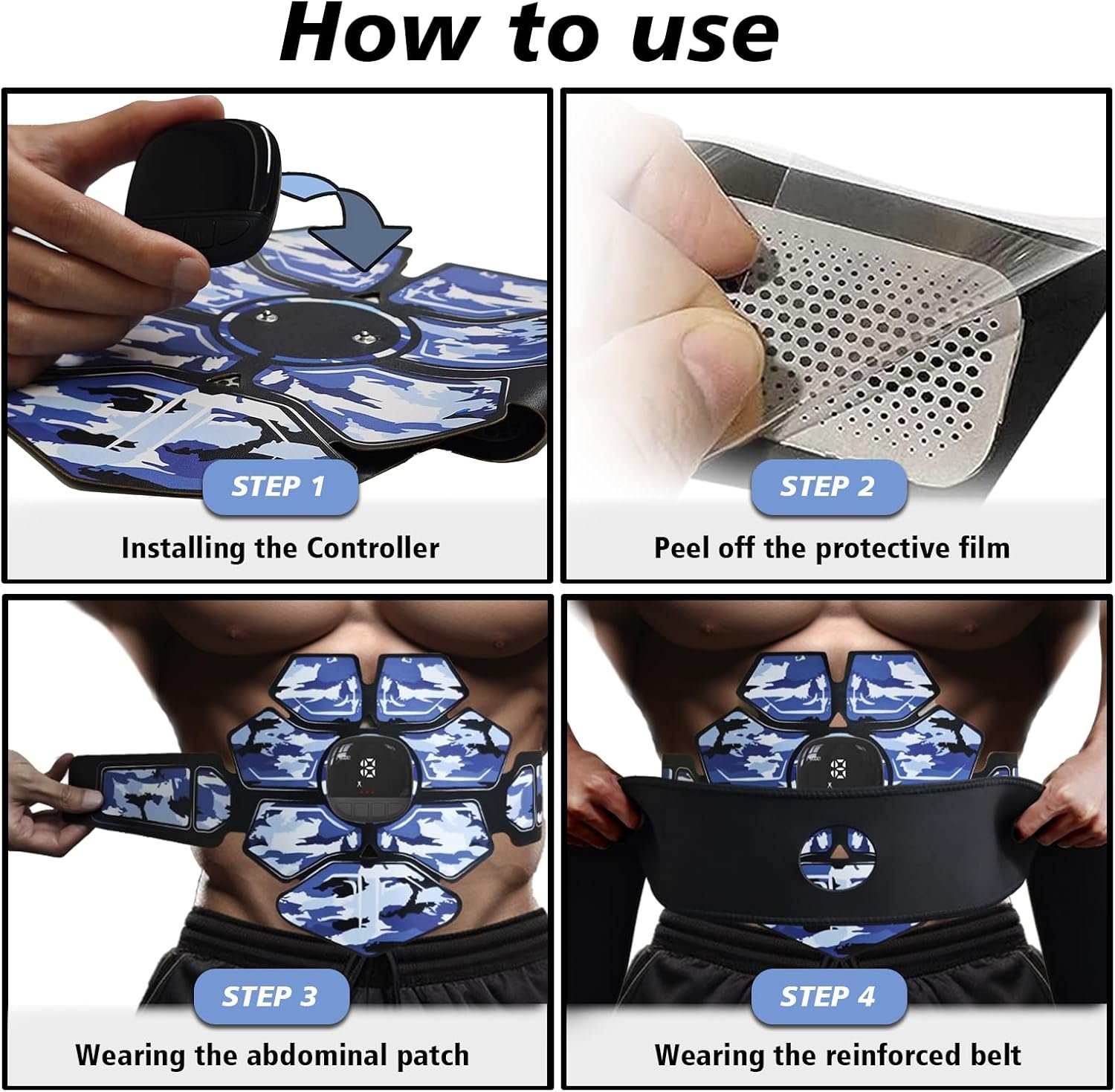 How to use

STEP 1

Installing the Controller

STEP 2

Peel off the protective film

STEP 3

Wearing the abdominal patch

STEP 4

Wearing the reinforced belt