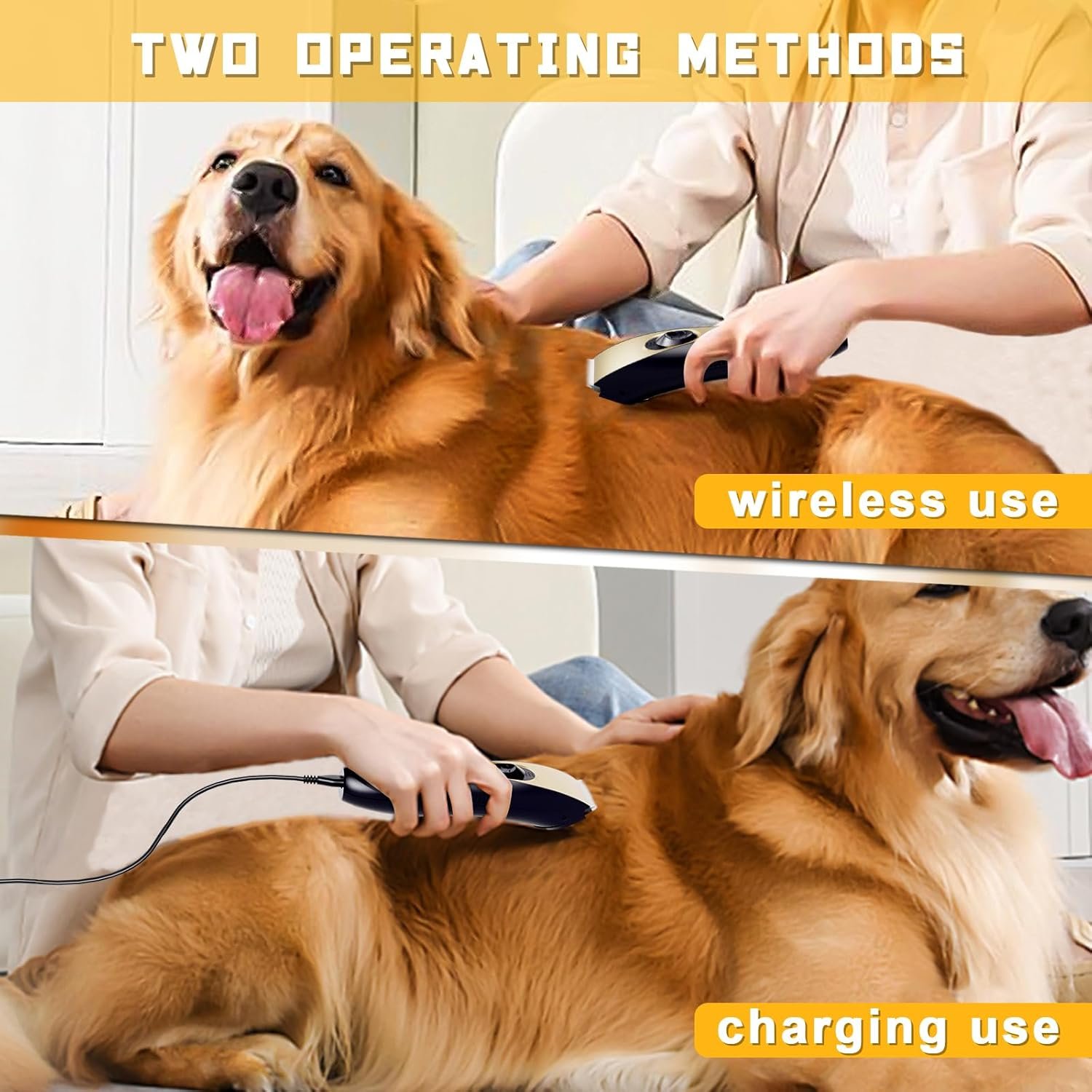 TWO OPERATING METHODS

wireless use

charging use