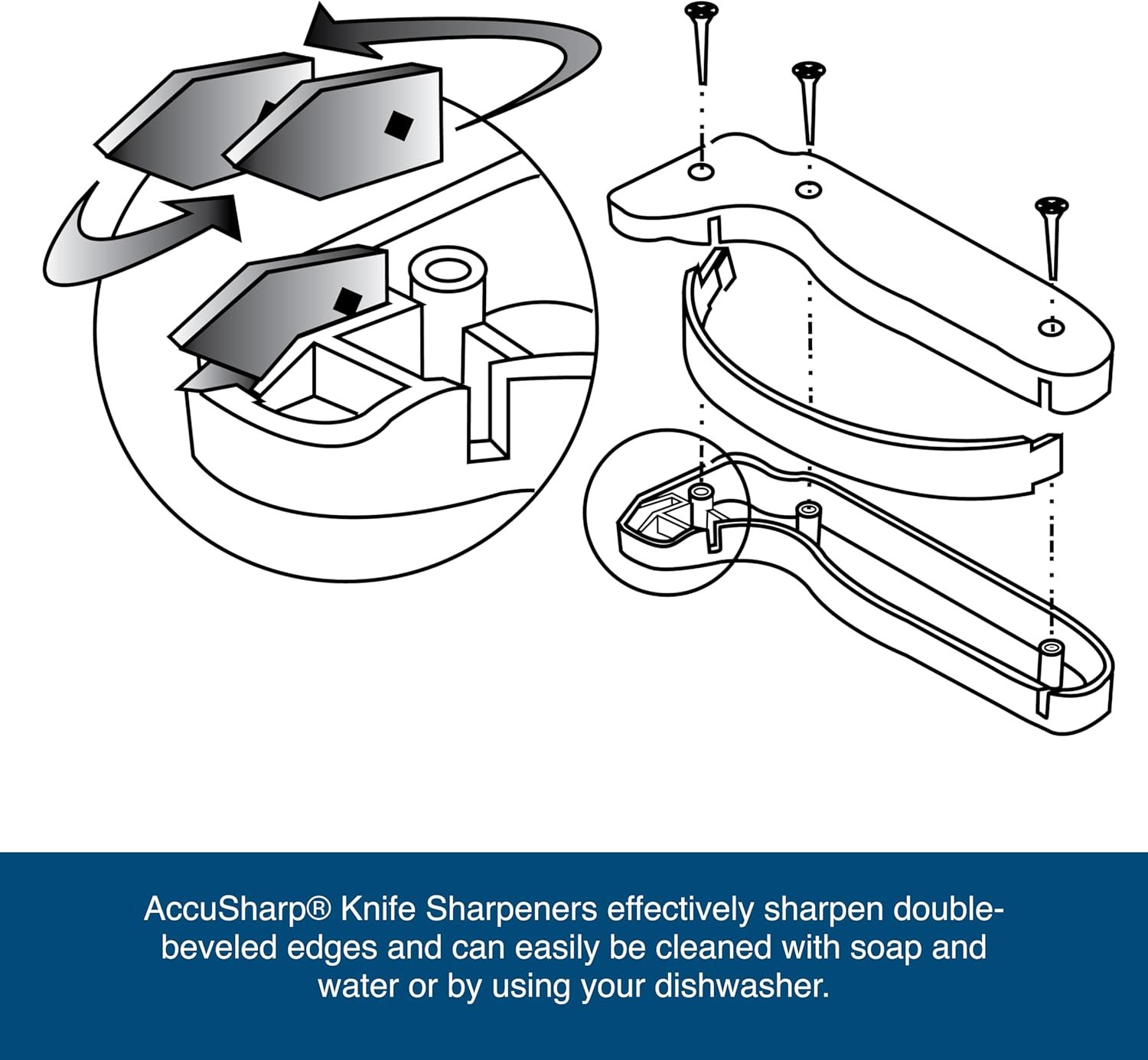 AccuSharp® Knife Sharpeners effectively sharpen double-beveled edges and can easily be cleaned with soap and water or by using your dishwasher.