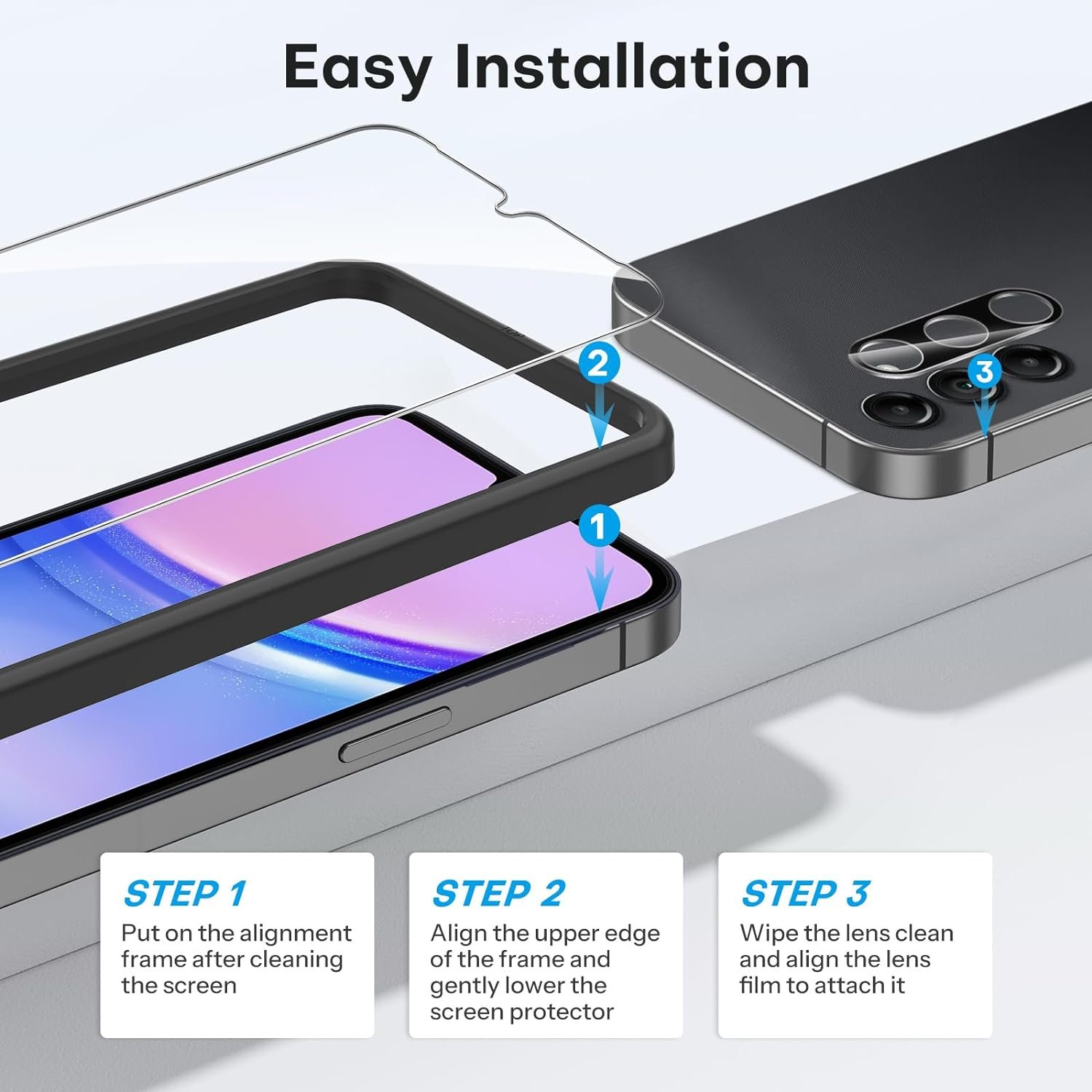 Easy Installation

2

3

1

STEP 1
Put on the alignment frame after cleaning the screen

STEP 2
Align the upper edge of the frame and gently lower the screen protector

STEP 3
Wipe the lens clean and align the lens film to attach it