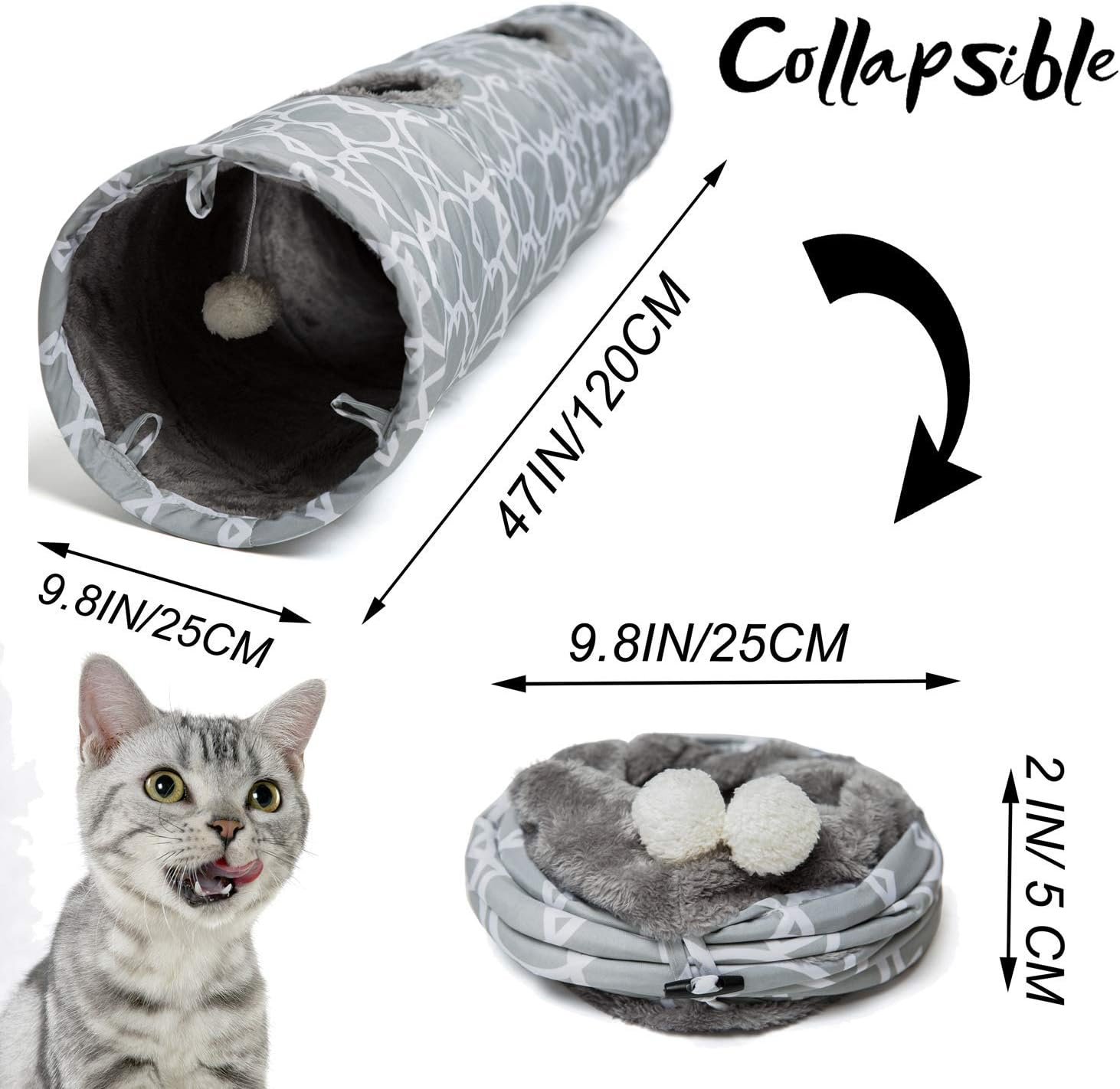 Collapsible

47IN/120CM

9.8IN/25CM

9.8IN/25CM

2 IN/ 5 CM