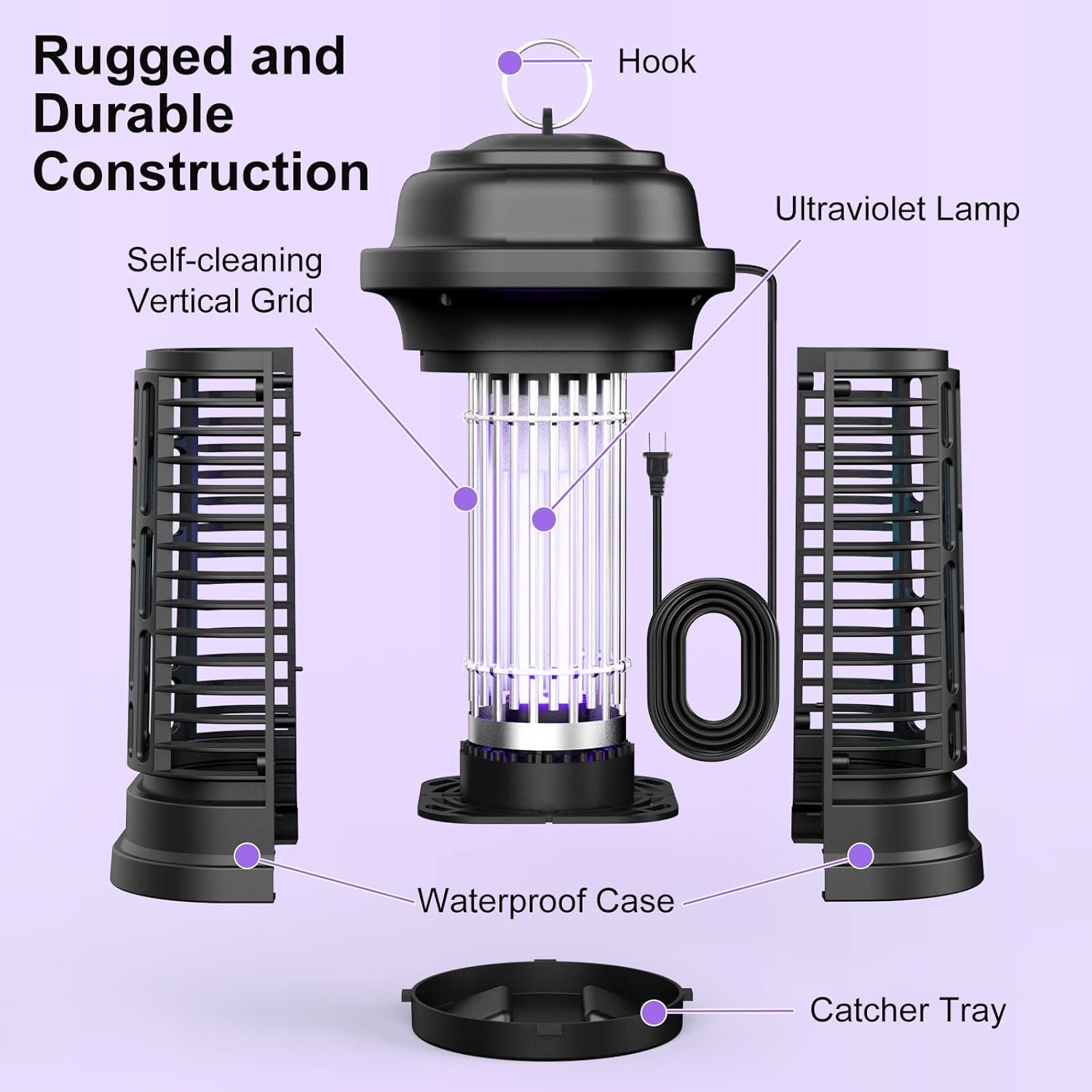 Rugged and Durable Construction

Hook

Ultraviolet Lamp

Self-cleaning Vertical Grid

Waterproof Case

Catcher Tray