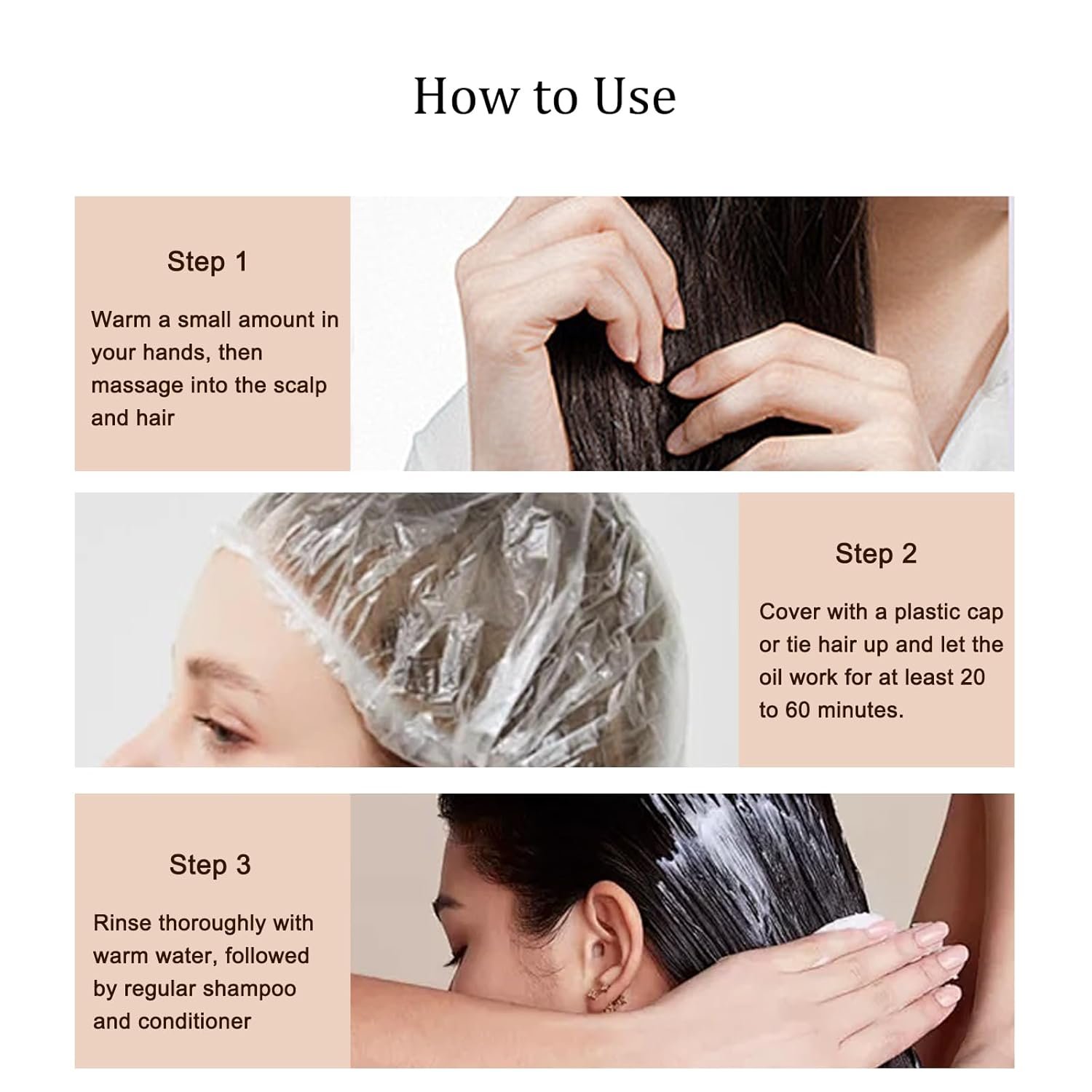 How to Use

Step 1

Warm a small amount in your hands, then massage into the scalp and hair

Step 2

Cover with a plastic cap or tie hair up and let the oil work for at least 20 to 60 minutes.

Step 3

Rinse thoroughly with warm water, followed by regular shampoo and conditioner