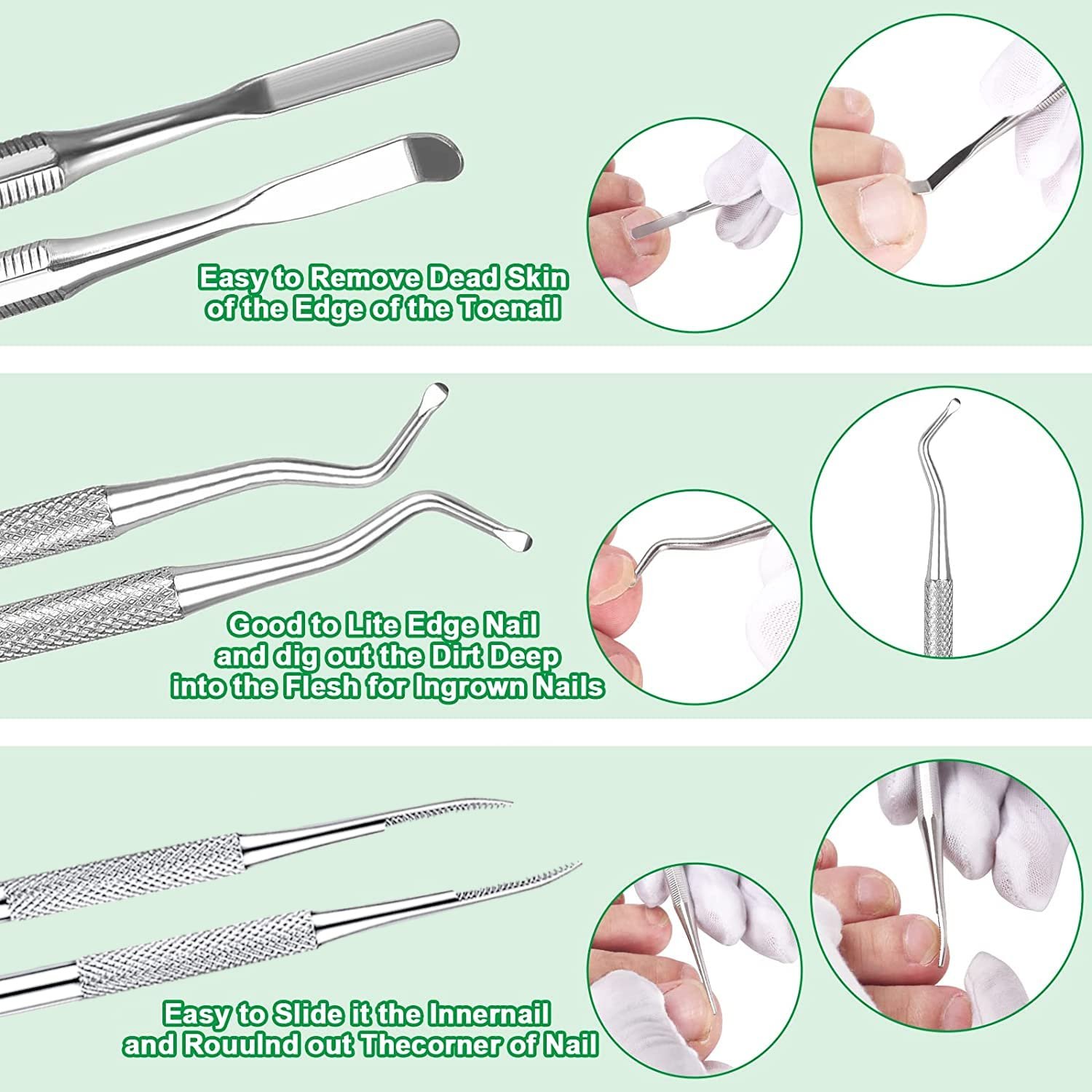 Easy to Remove Dead Skin of the Edge of the Toenail

Good to Lite Edge Nail and dig out the Dirt Deep into the Flesh for Ingrown Nails

Easy to Slide it the Innernail and Rouulnd out Thecorner of Nail