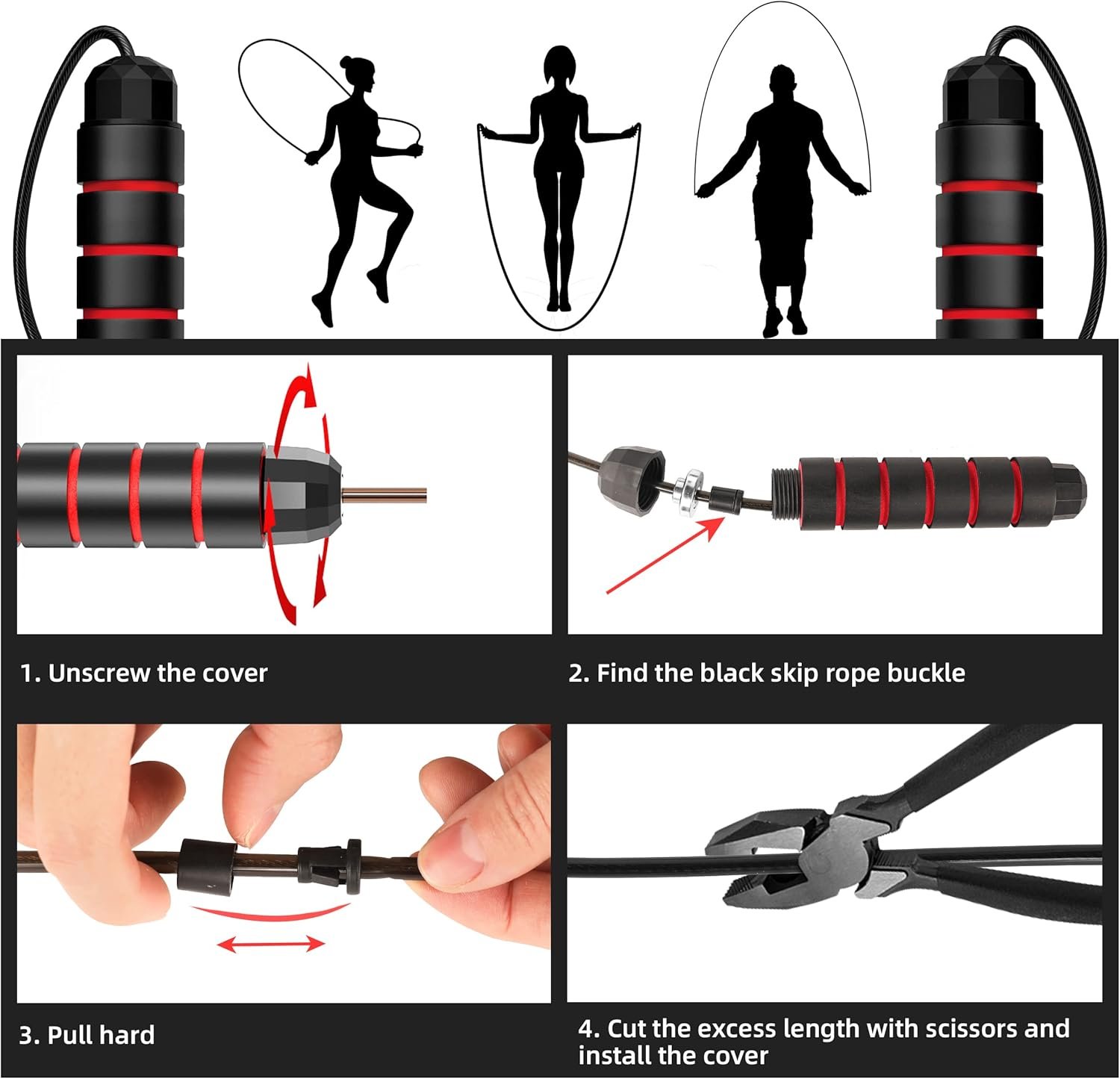 1. Unscrew the cover

2. Find the black skip rope buckle

3. Pull hard

4. Cut the excess length with scissors and install the cover