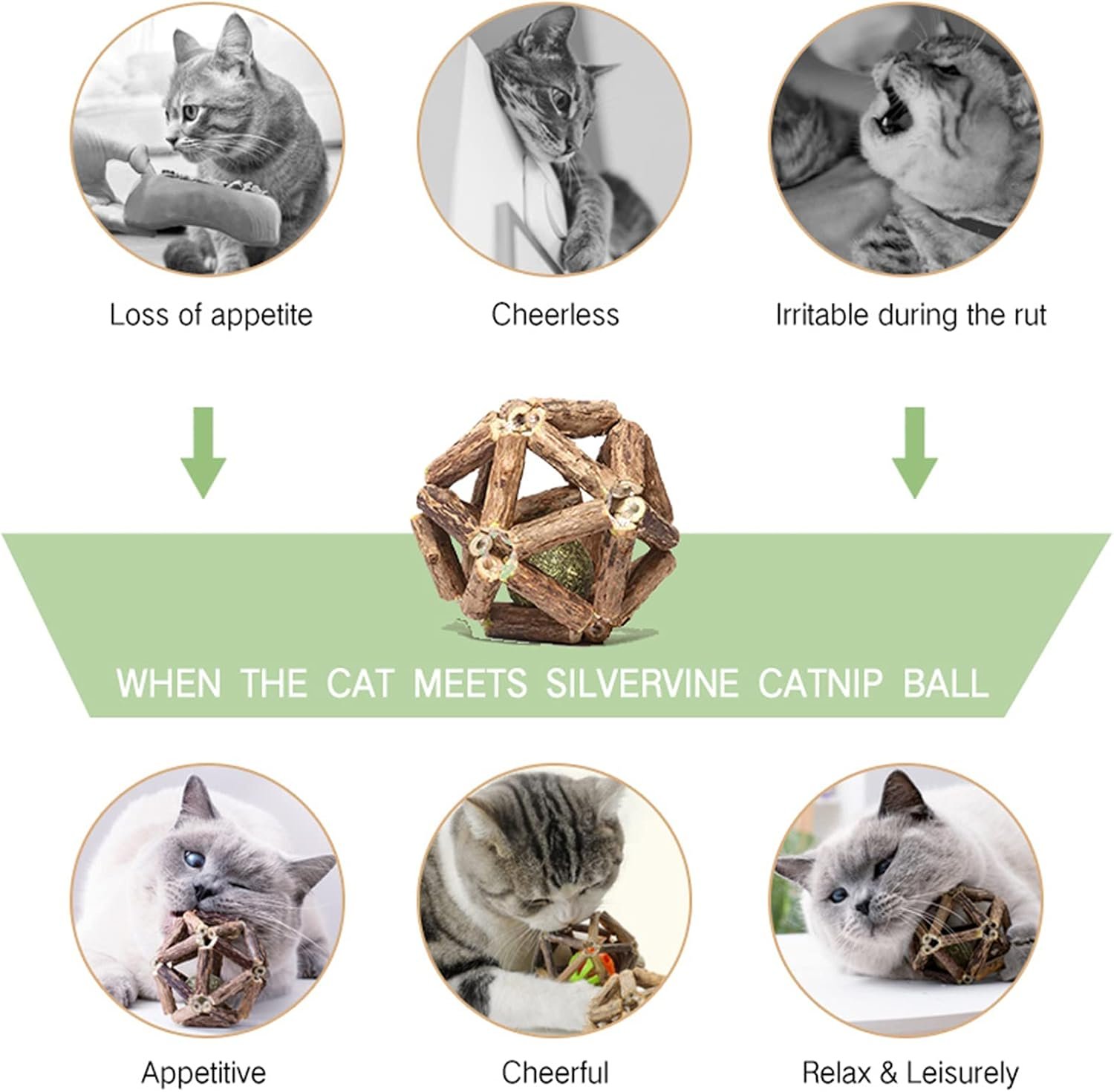 Loss of appetite

Cheerless

Irritable during the rut

WHEN THE CAT MEETS SILVERVINE CATNIP BALL

Appetitive

Cheerful

Relax & Leisurely