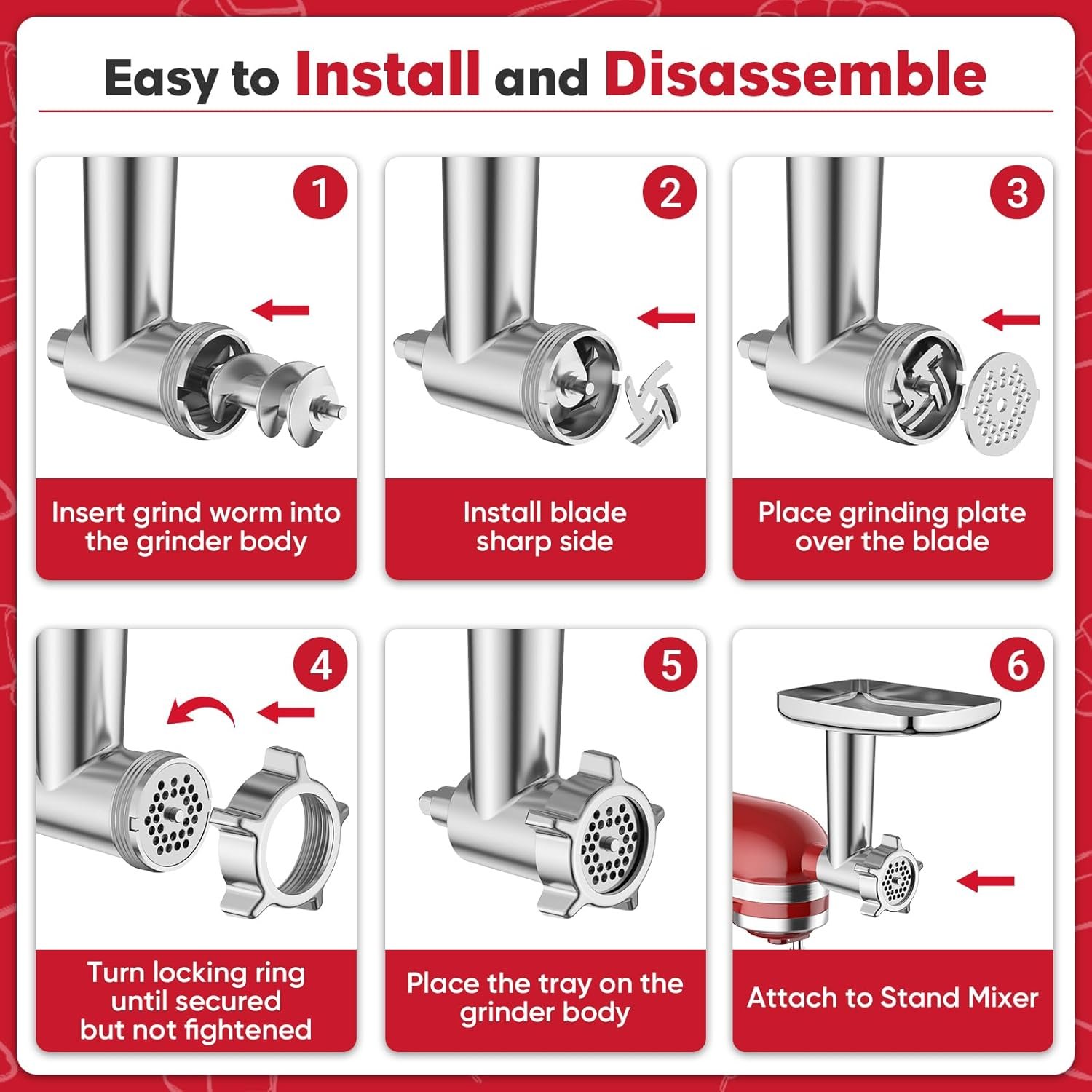 Easy to Install and Disassemble

1

Insert grind worm into the grinder body

2

Install blade sharp side

3

Place grinding plate over the blade

4

Turn locking ring until secured but not fightened

5

Place the tray on the grinder body

6

Attach to Stand Mixer