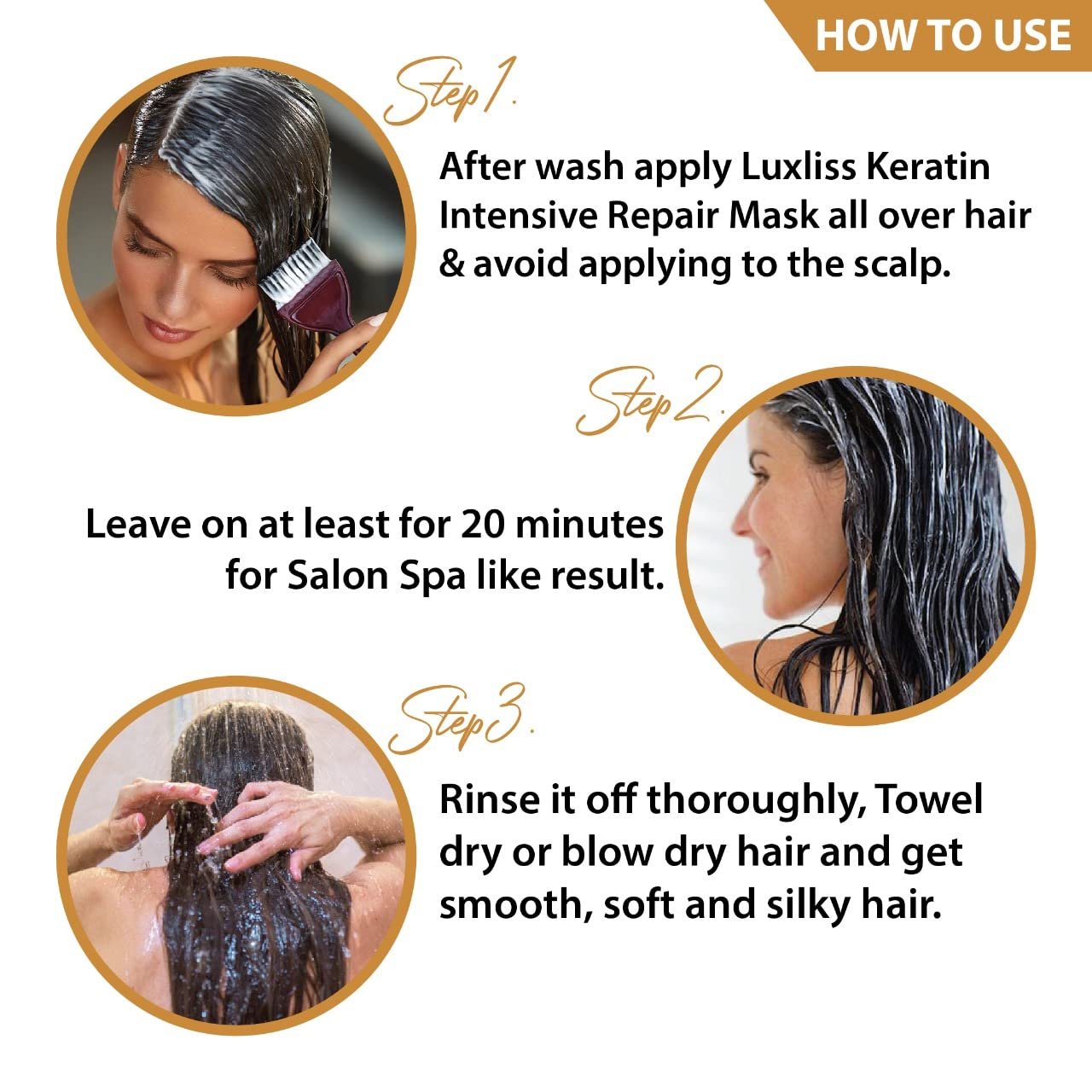 HOW TO USE

Step 1.

After wash apply Luxliss Keratin Intensive Repair Mask all over hair & avoid applying to the scalp.

Step 2.

Leave on at least for 20 minutes for Salon Spa like result.

Step 3.

Rinse it off thoroughly, Towel dry or blow dry hair and get smooth, soft and silky hair.