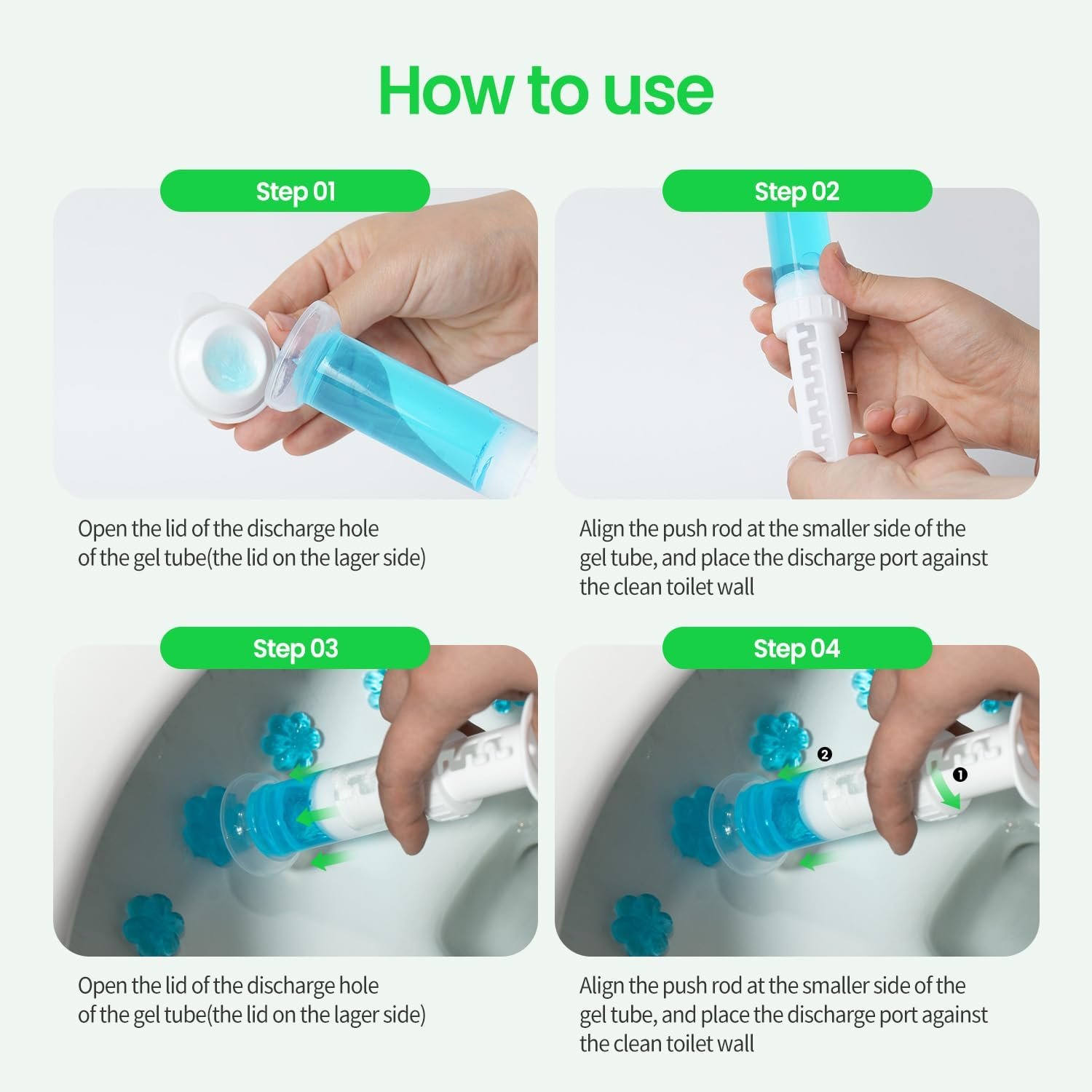 How to use

Step 01

Open the lid of the discharge hole of the gel tube(the lid on the lager side)

Step 02

Align the push rod at the smaller side of the gel tube, and place the discharge port against the clean toilet wall

Step 03

Open the lid of the discharge hole of the gel tube(the lid on the lager side)

Step 04

❷

❶

Align the push rod at the smaller side of the gel tube, and place the discharge port against the clean toilet wall