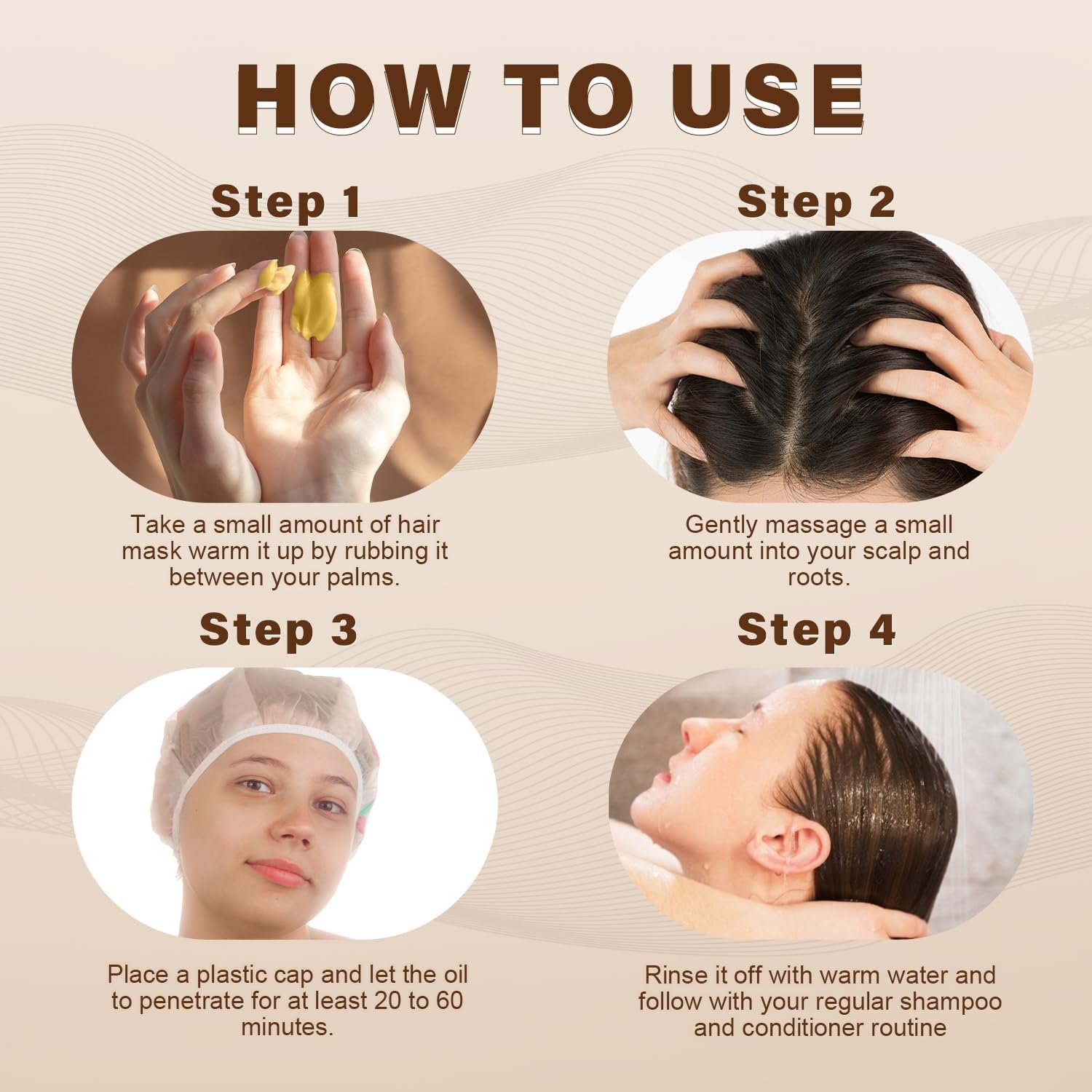 HOW TO USE

Step 1

Take a small amount of hair mask warm it up by rubbing it between your palms.

Step 2

Gently massage a small amount into your scalp and roots.

Step 3

Place a plastic cap and let the oil to penetrate for at least 20 to 60 minutes.

Step 4

Rinse it off with warm water and follow with your regular shampoo and conditioner routine