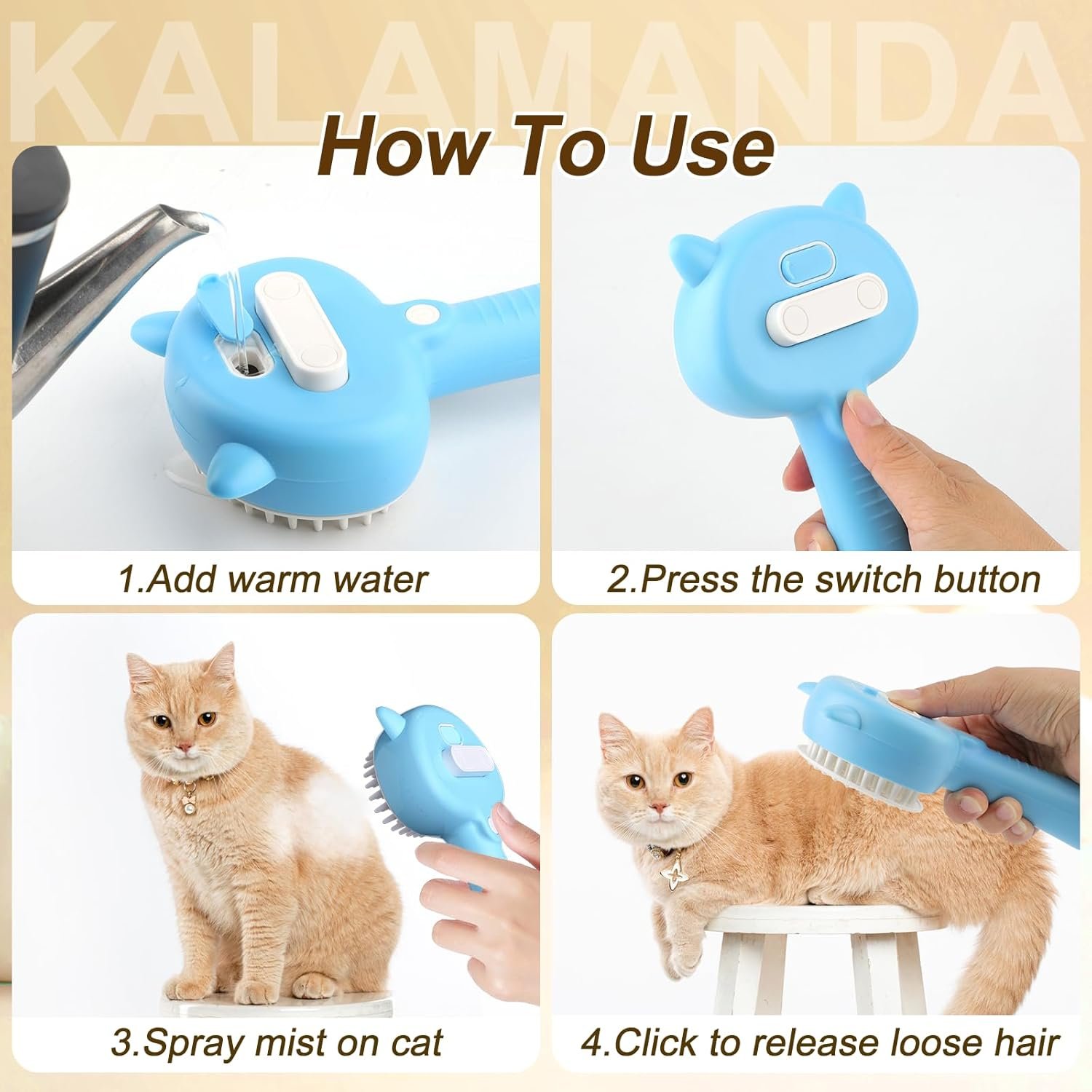 KALAMANDA

How To Use

1.Add warm water

2.Press the switch button

3.Spray mist on cat

4.Click to release loose hair