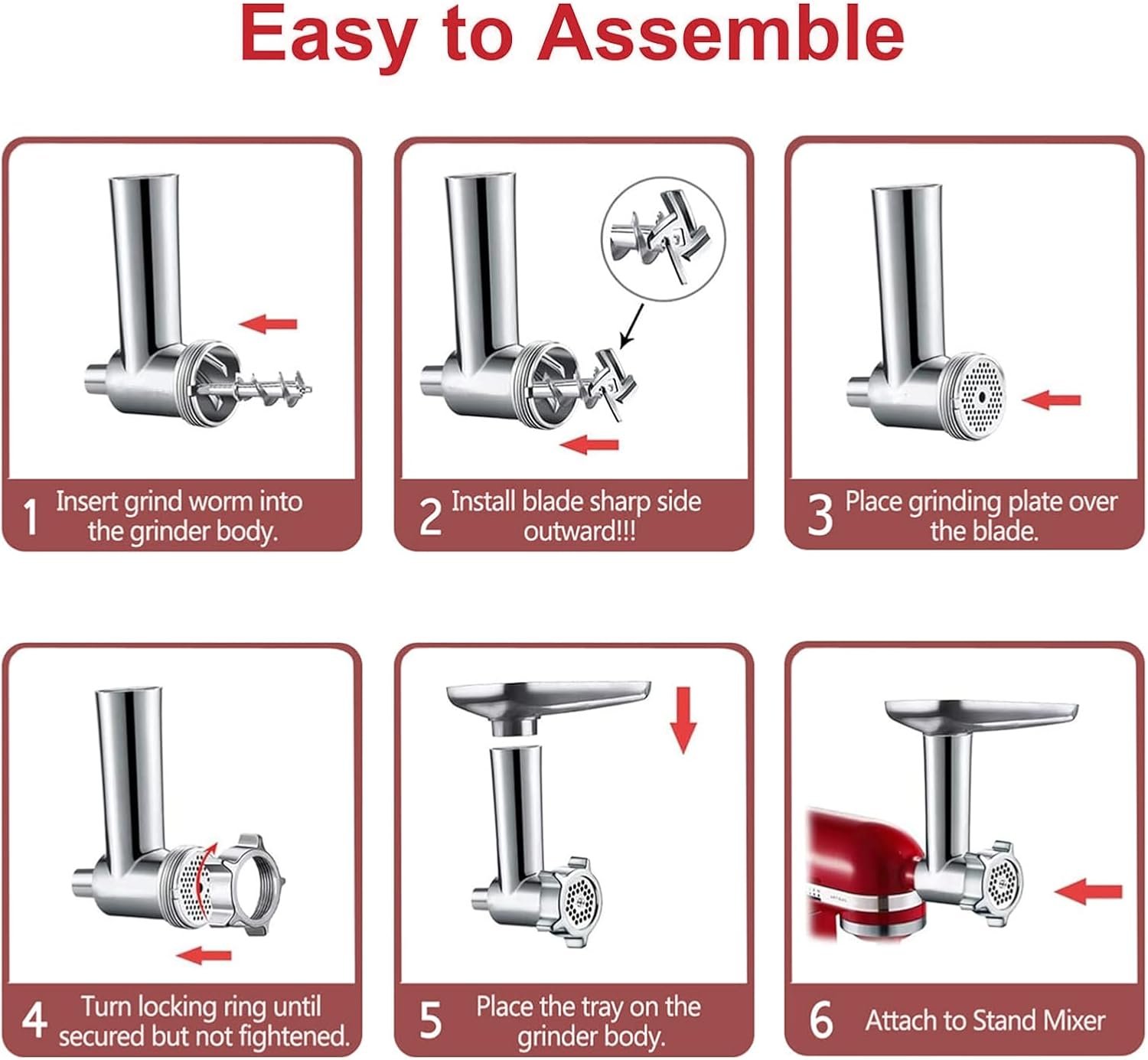 Easy to Assemble

1 Insert grind worm into the grinder body.

2 Install blade sharp side outward!!!

3 Place grinding plate over the blade.

4 Turn locking ring until secured but not fightened.

5 Place the tray on the grinder body.

6 Attach to Stand Mixer