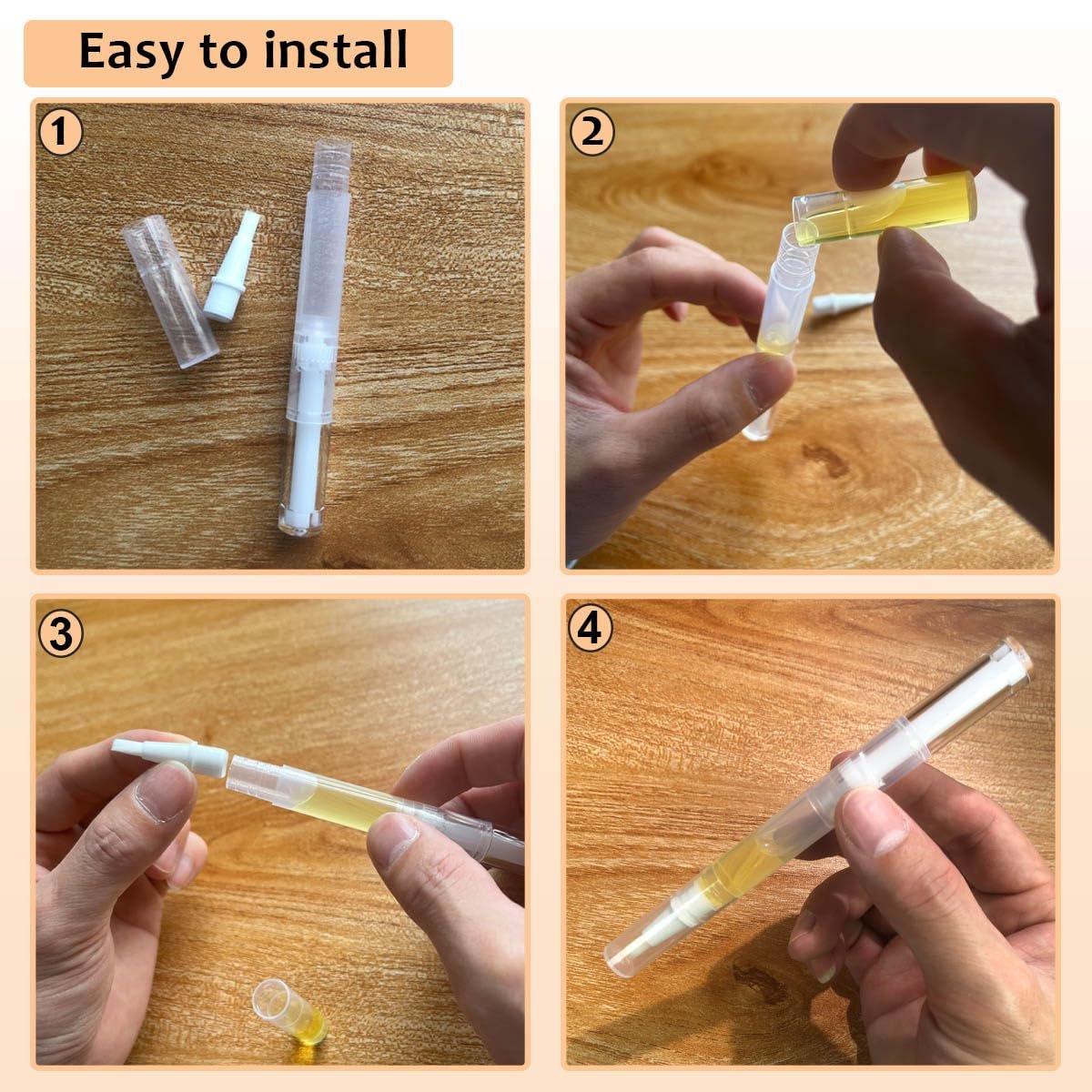 Easy to install

1

2

3

4