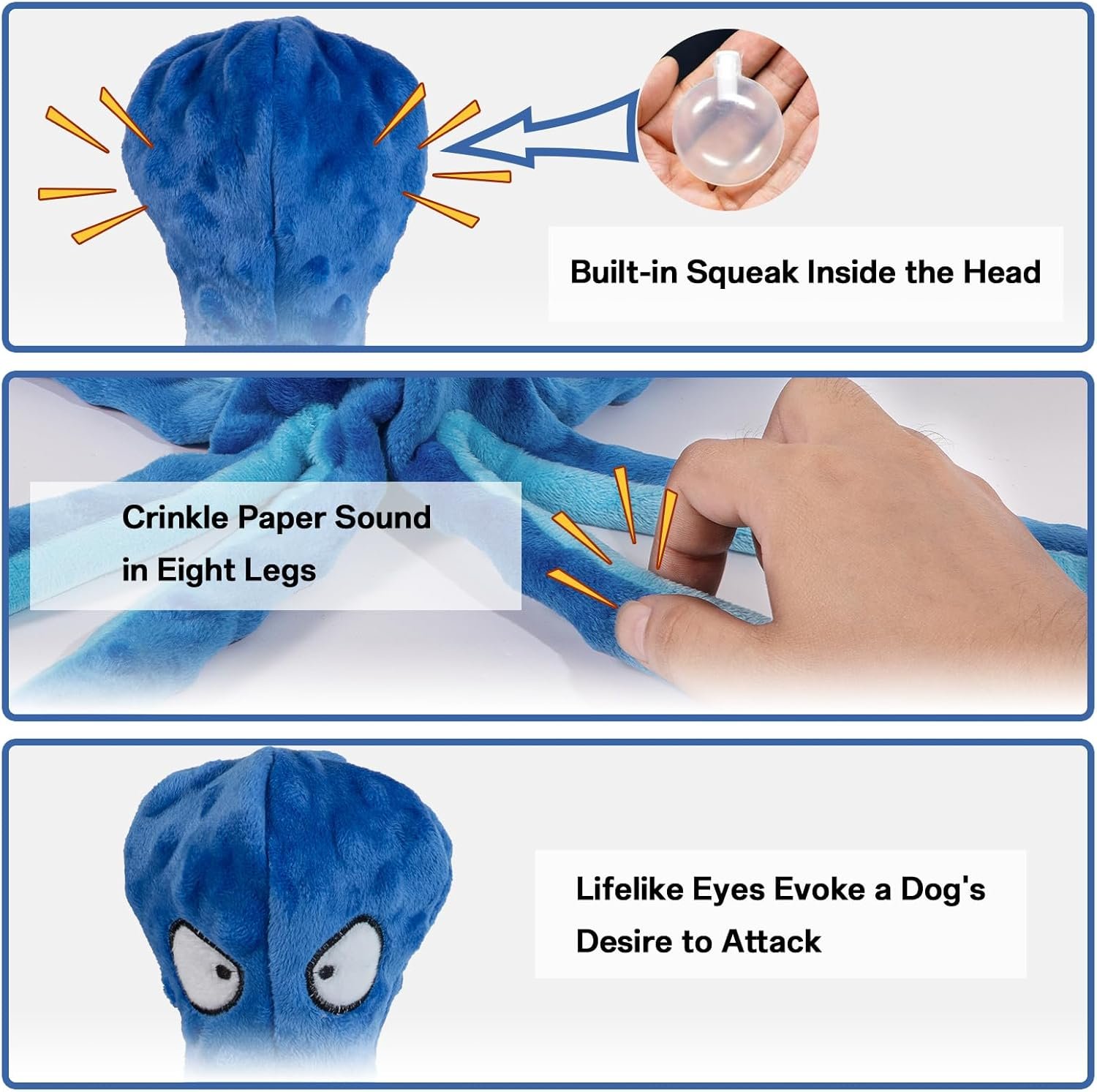 Built-in Squeak Inside the Head

Crinkle Paper Sound in Eight Legs

Lifelike Eyes Evoke a Dog's Desire to Attack