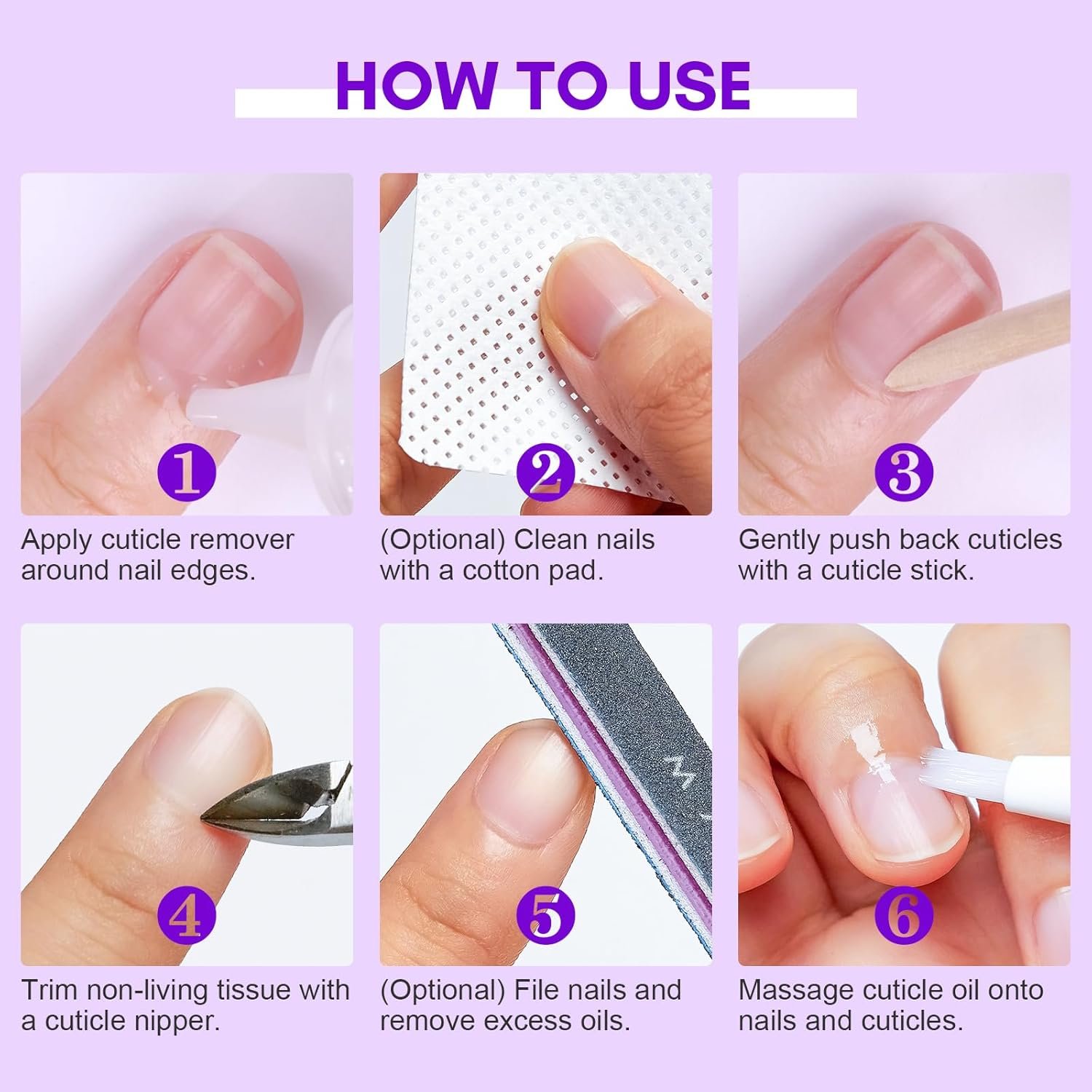 HOW TO USE

1

Apply cuticle remover around nail edges.

2

(Optional) Clean nails with a cotton pad.

3

Gently push back cuticles with a cuticle stick.

4

Trim non-living tissue with a cuticle nipper.

5

(Optional) File nails and remove excess oils.

6

Massage cuticle oil onto nails and cuticles.