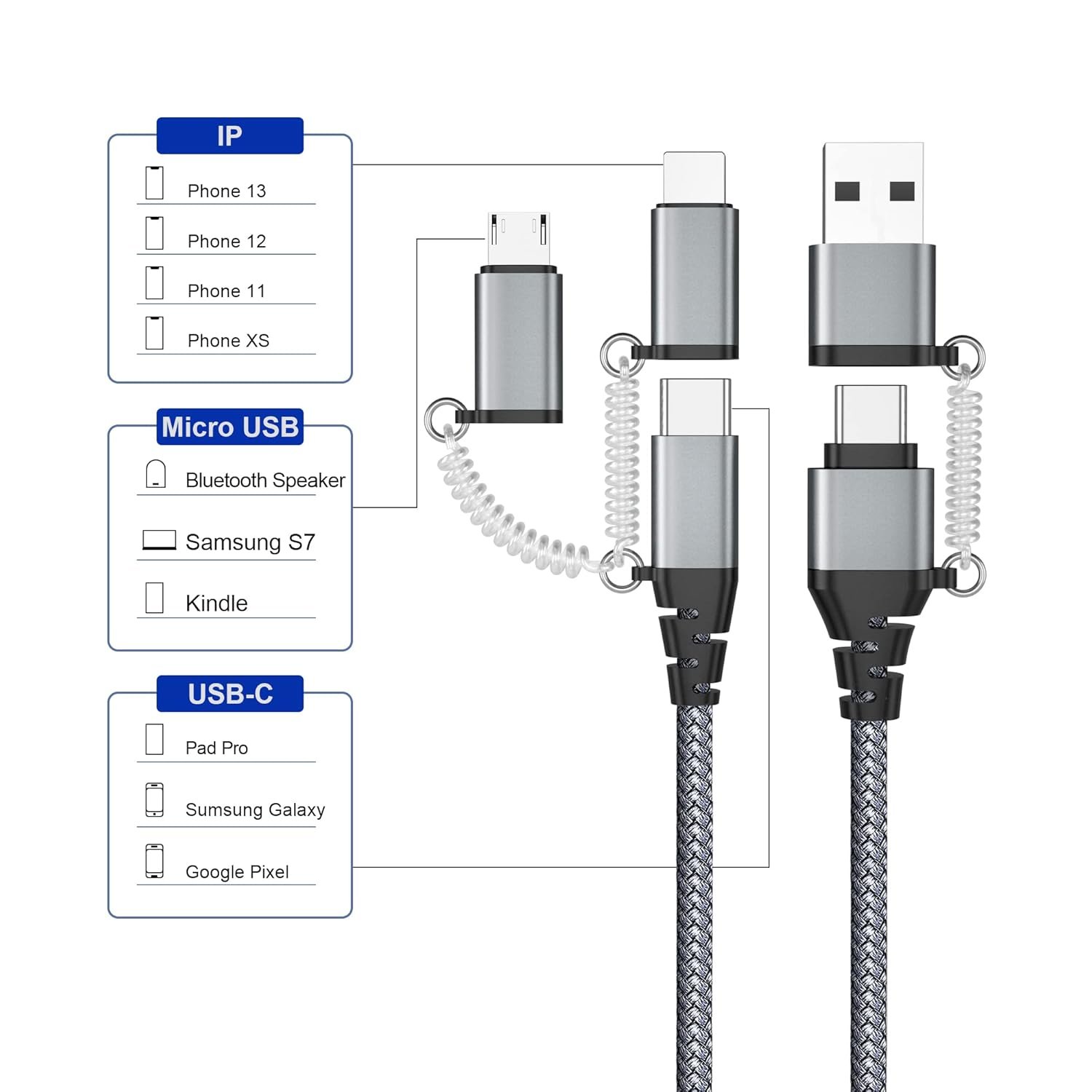 IP

Phone 13

Phone 12

Phone 11

Phone XS

Micro USB

Bluetooth Speaker

Samsung S7

Kindle

USB-C

Pad Pro

Sumsung Galaxy

Google Pixel