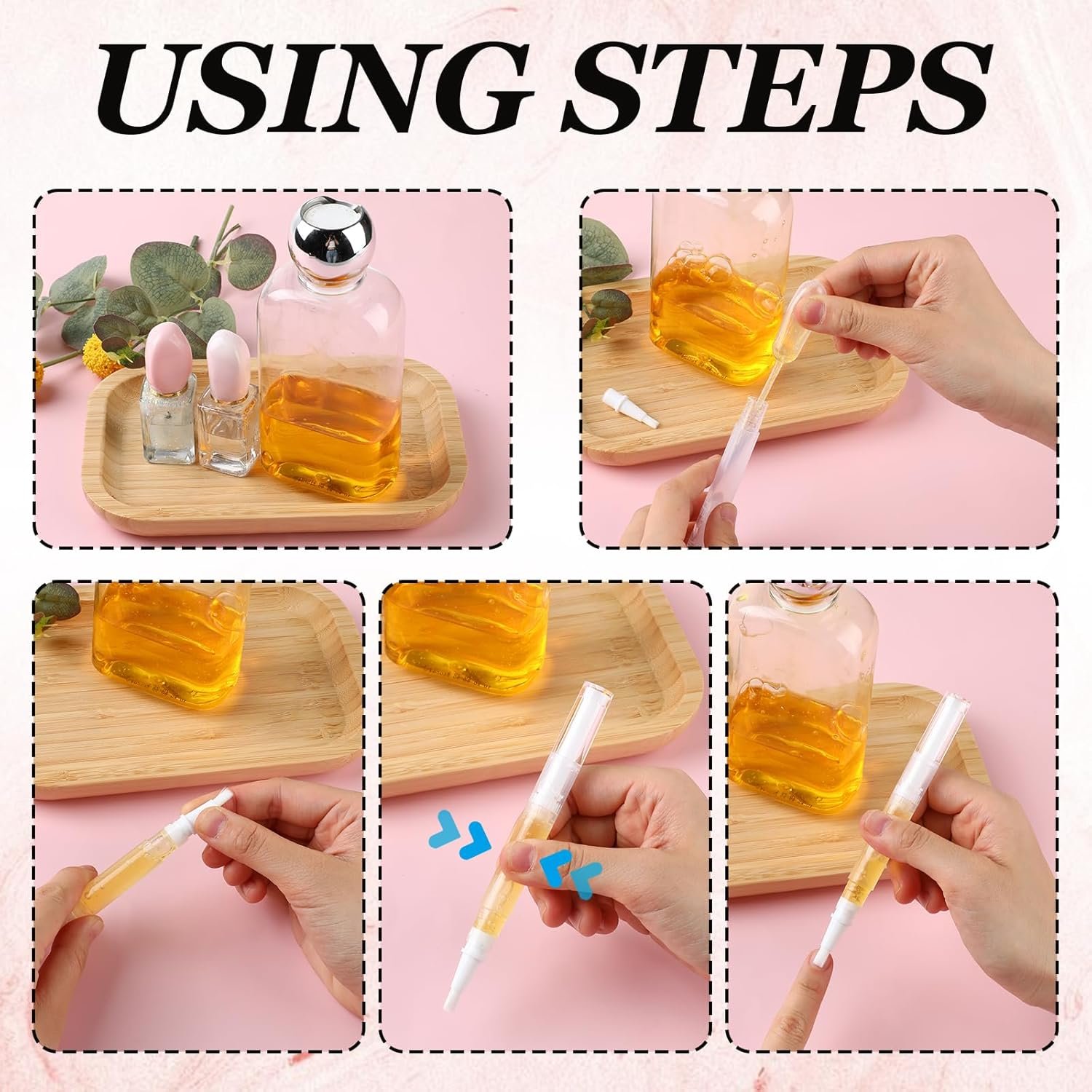 USING STEPS