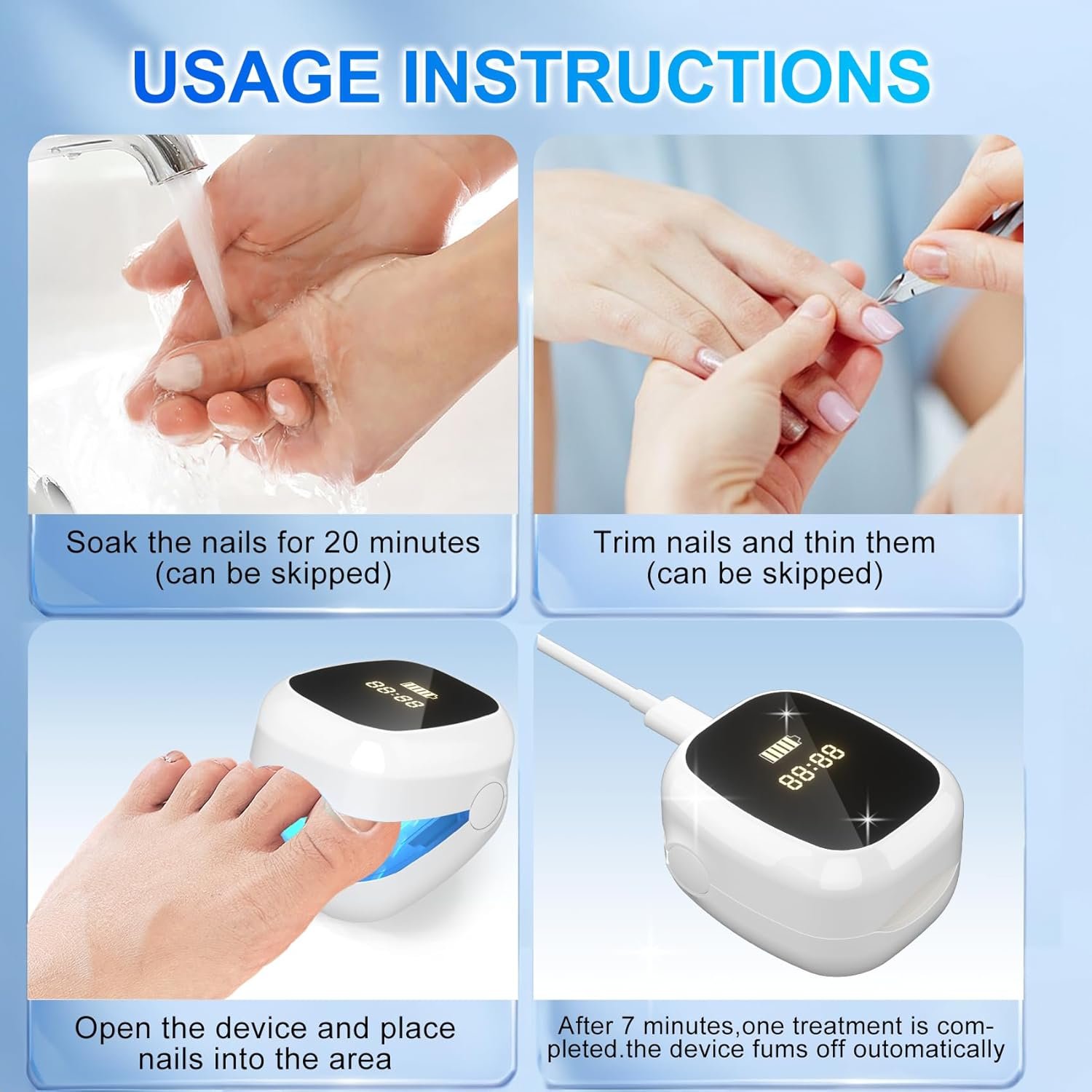 USAGE INSTRUCTIONS

Soak the nails for 20 minutes (can be skipped)

Trim nails and thin them (can be skipped)

88:88

Open the device and place nails into the area

88:88

After 7 minutes,one treatment is completed.the device fums off automatically